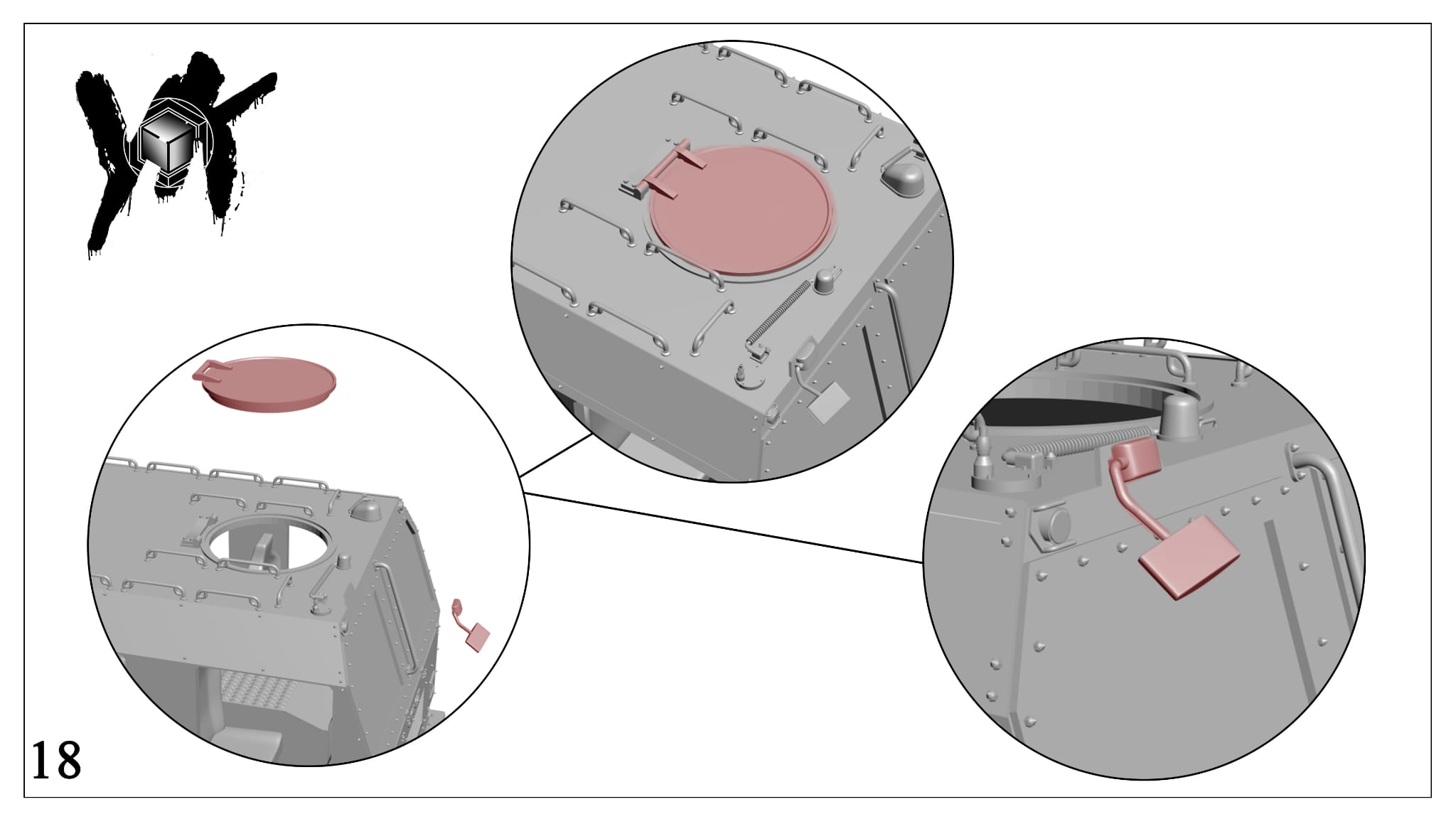 18