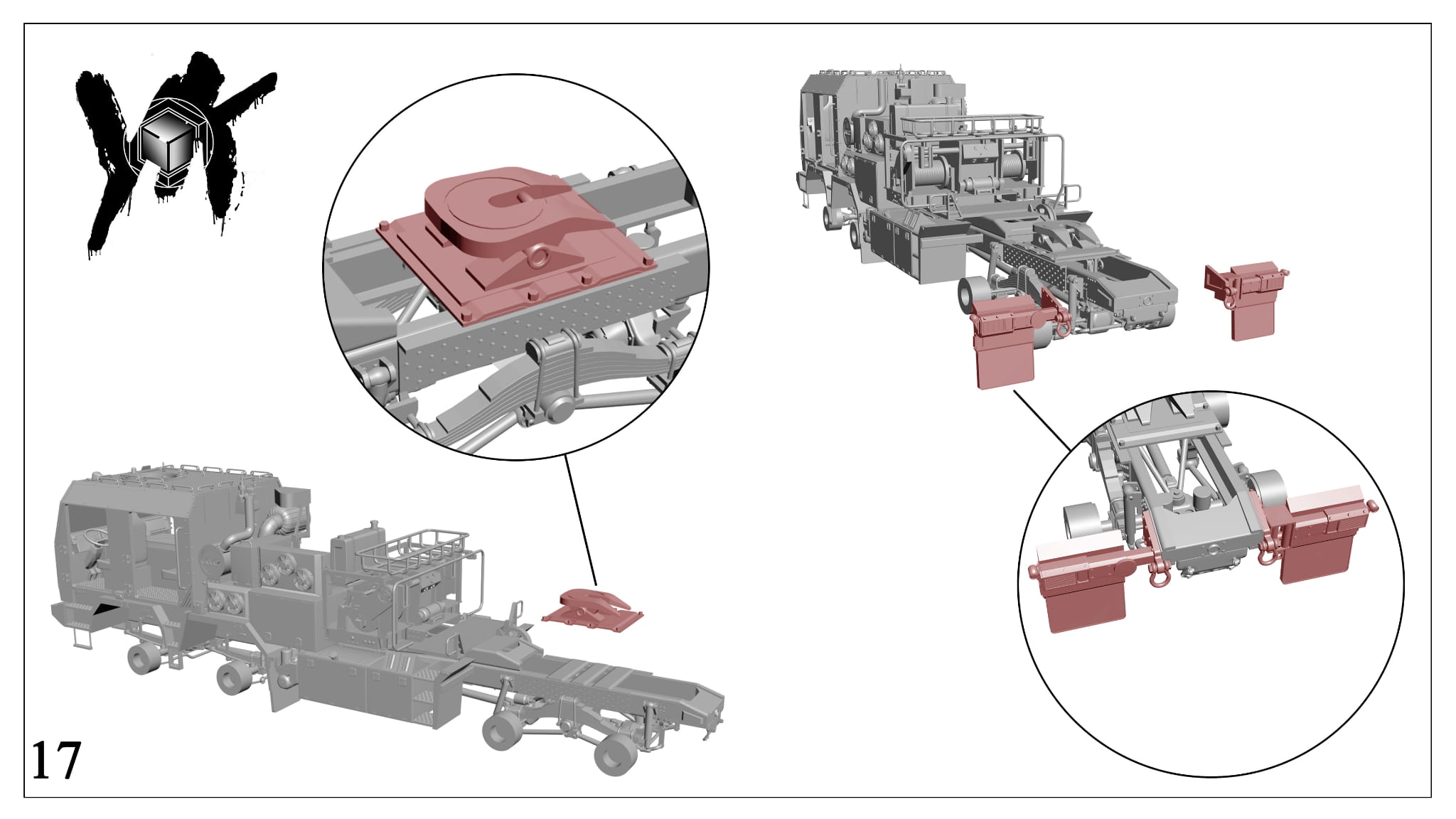 17