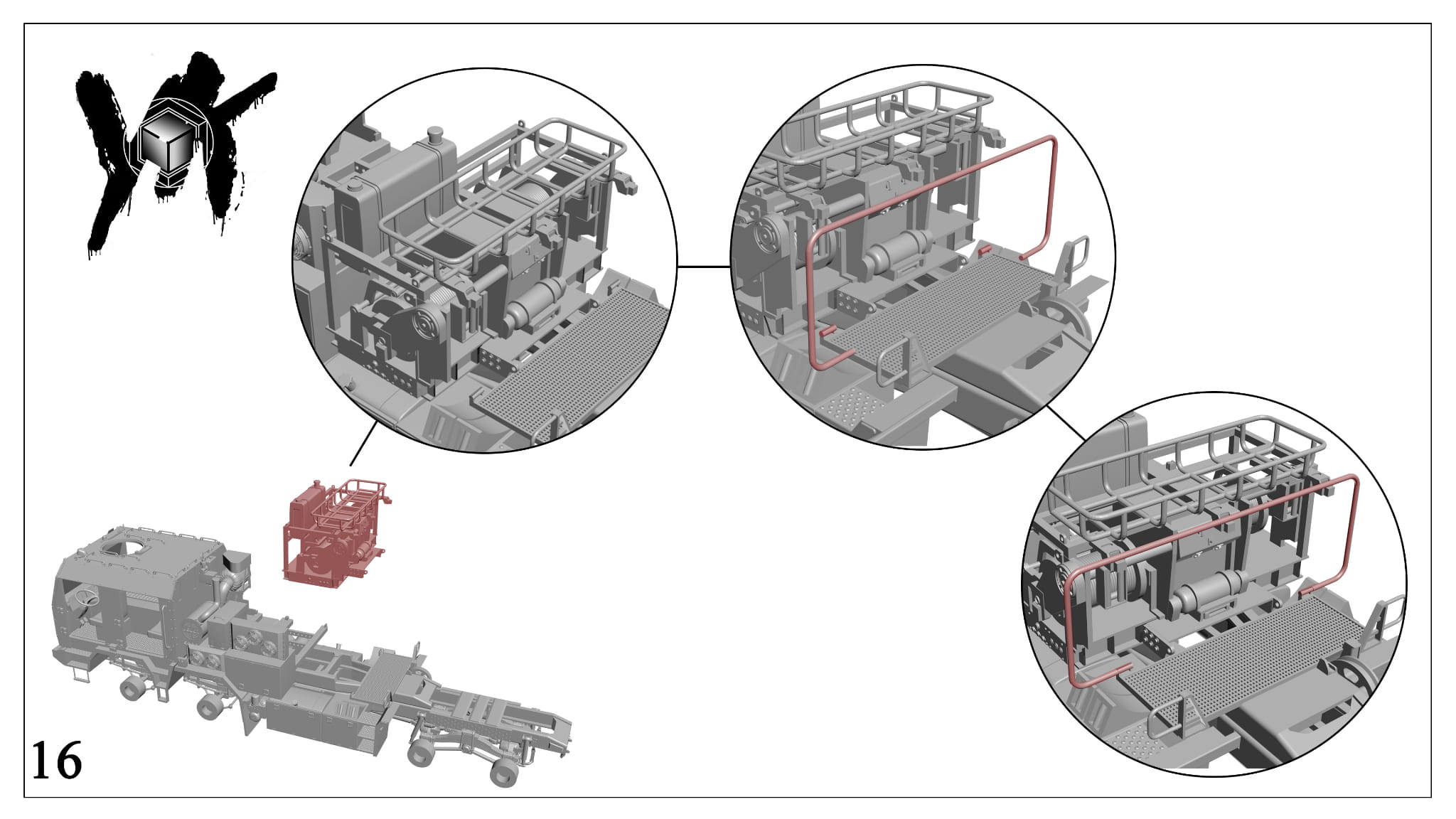 16