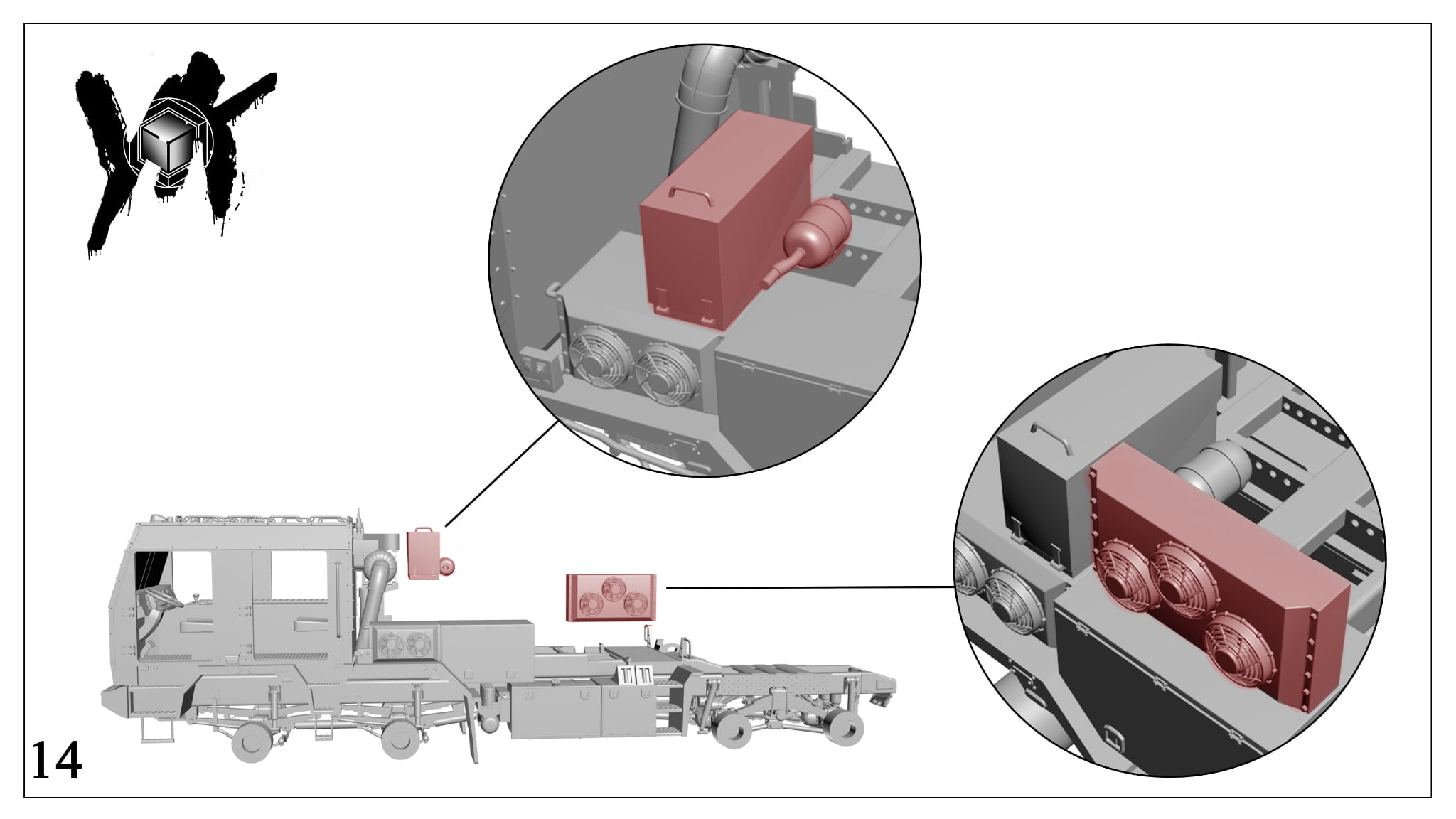 14