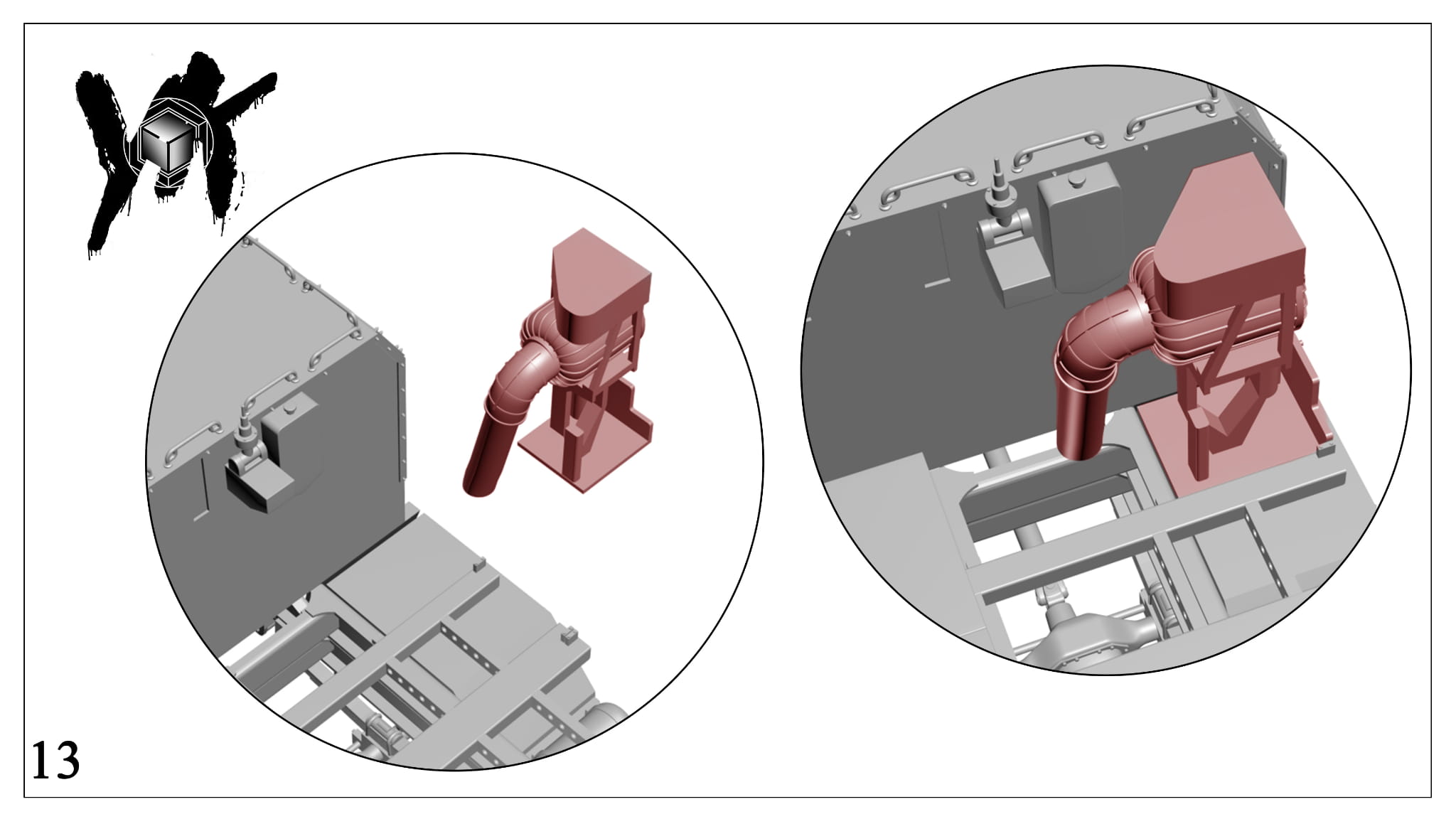 13