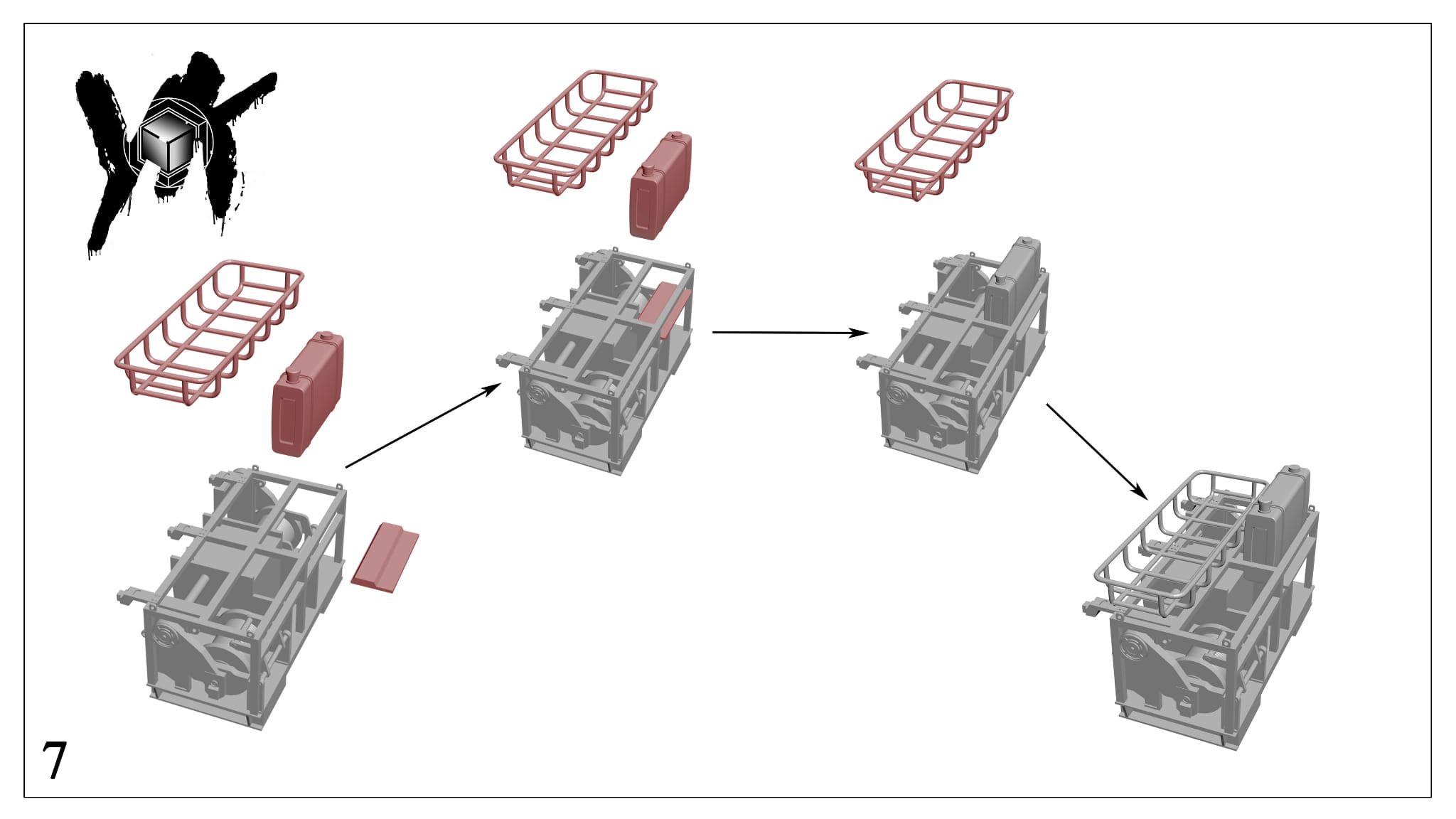 7