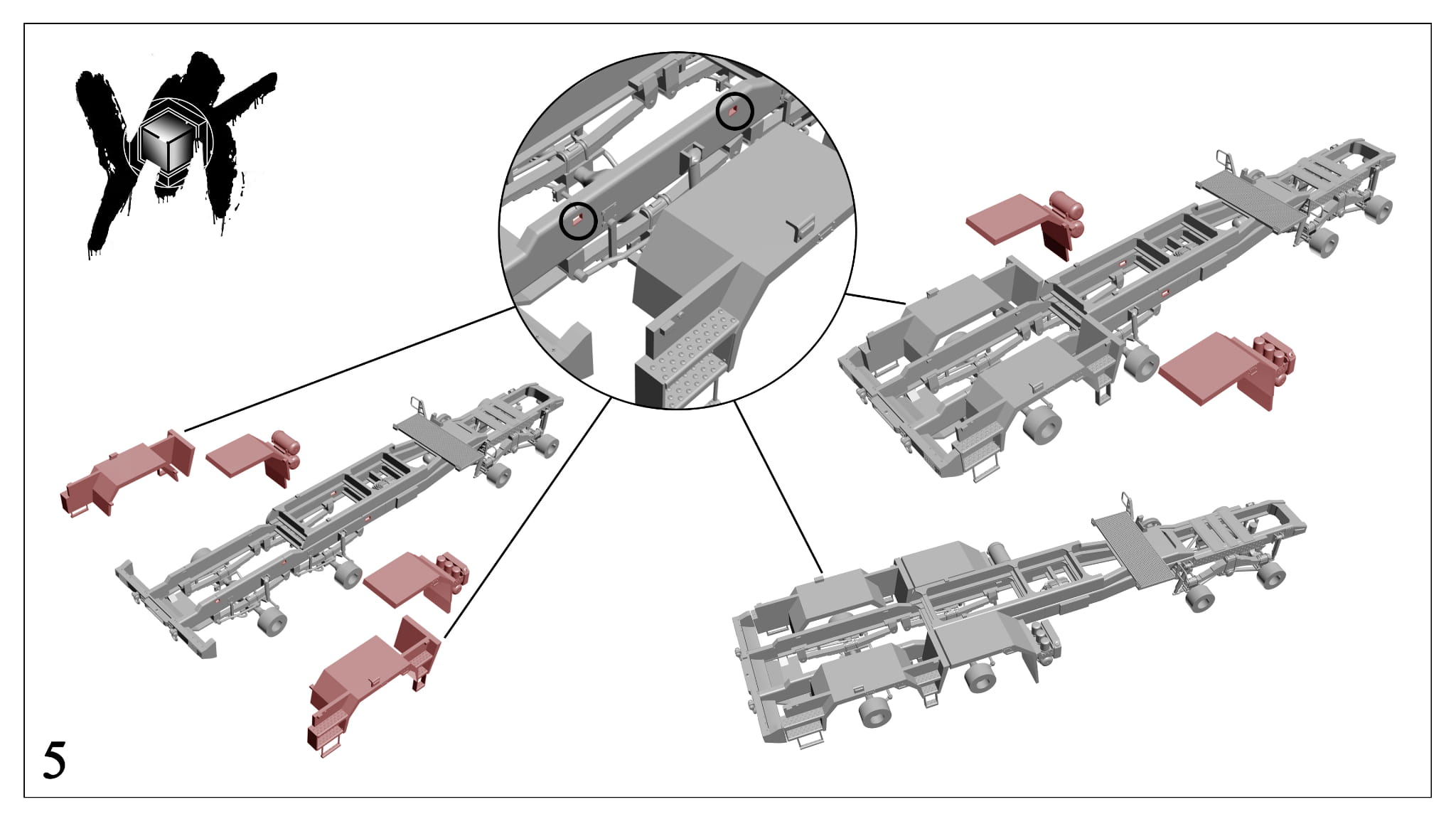 5