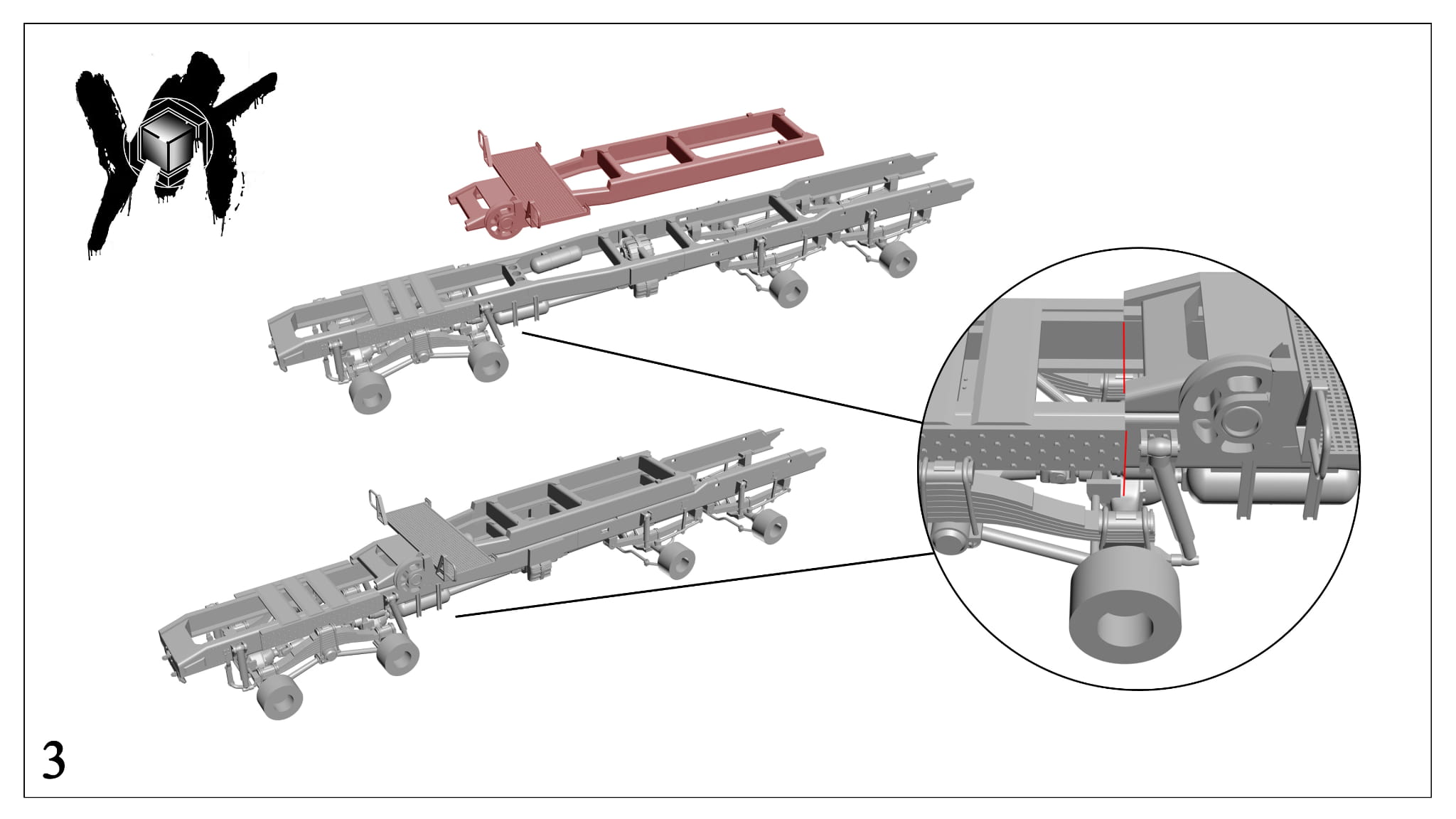 3