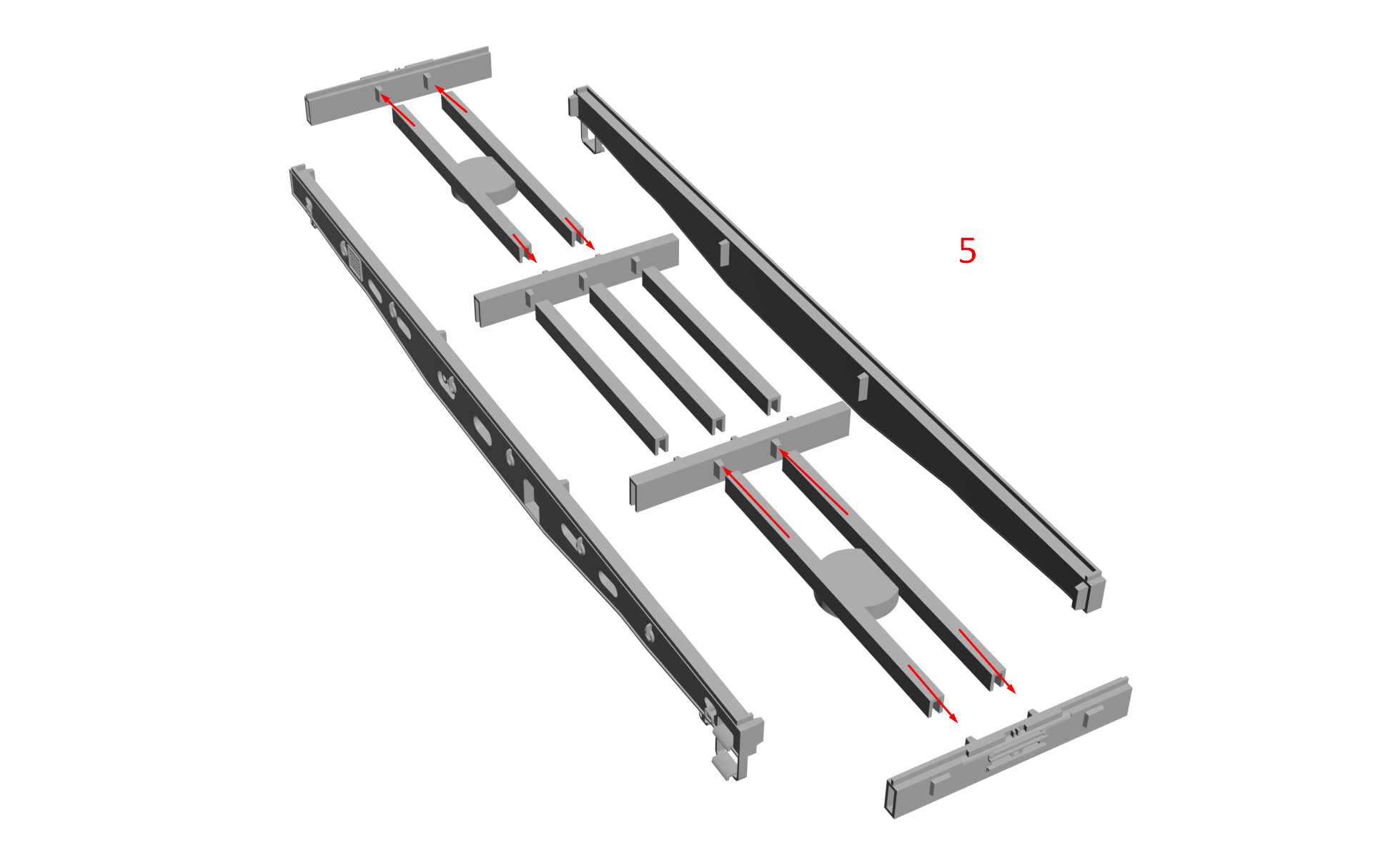 5