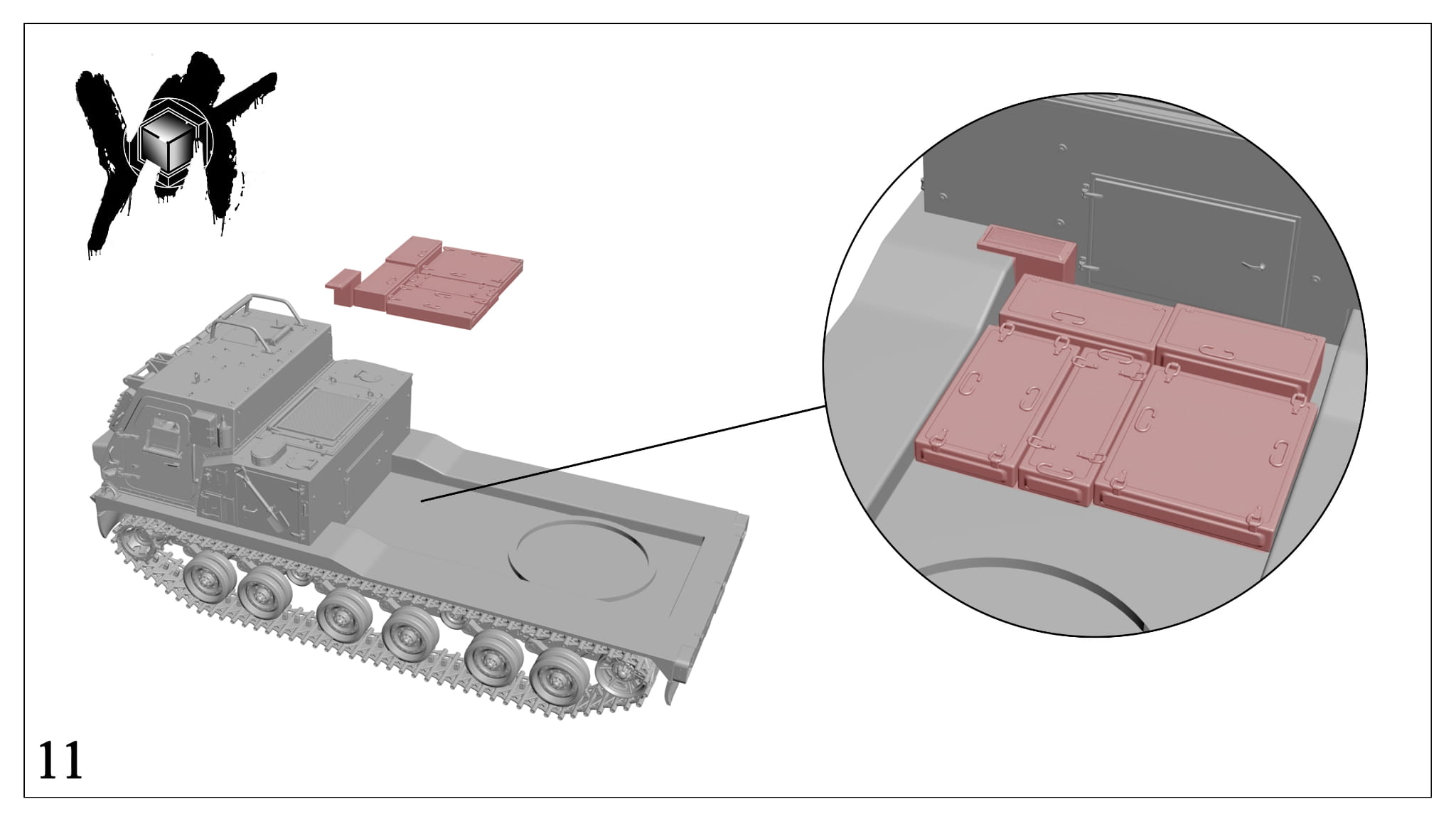 11