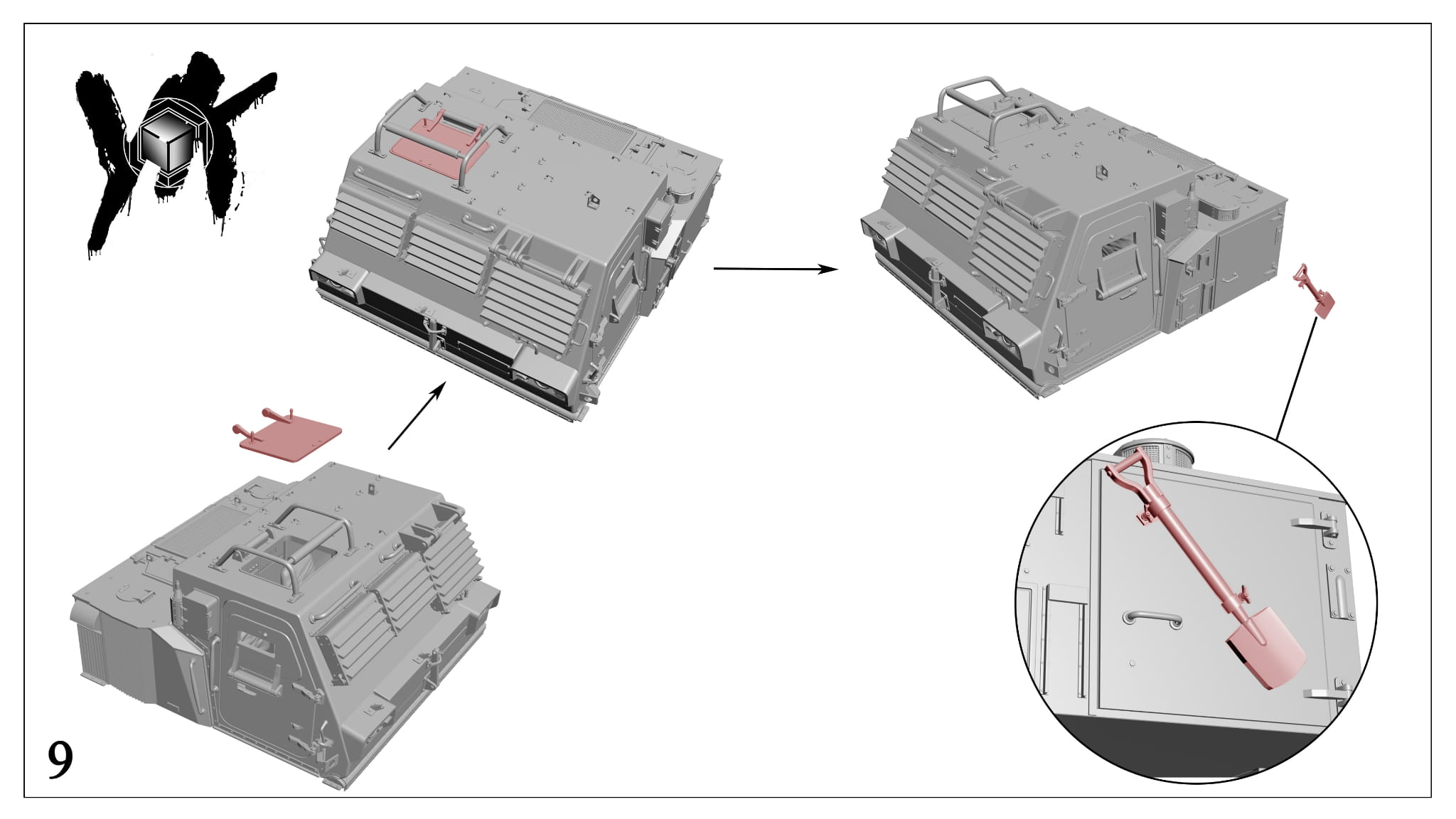 9