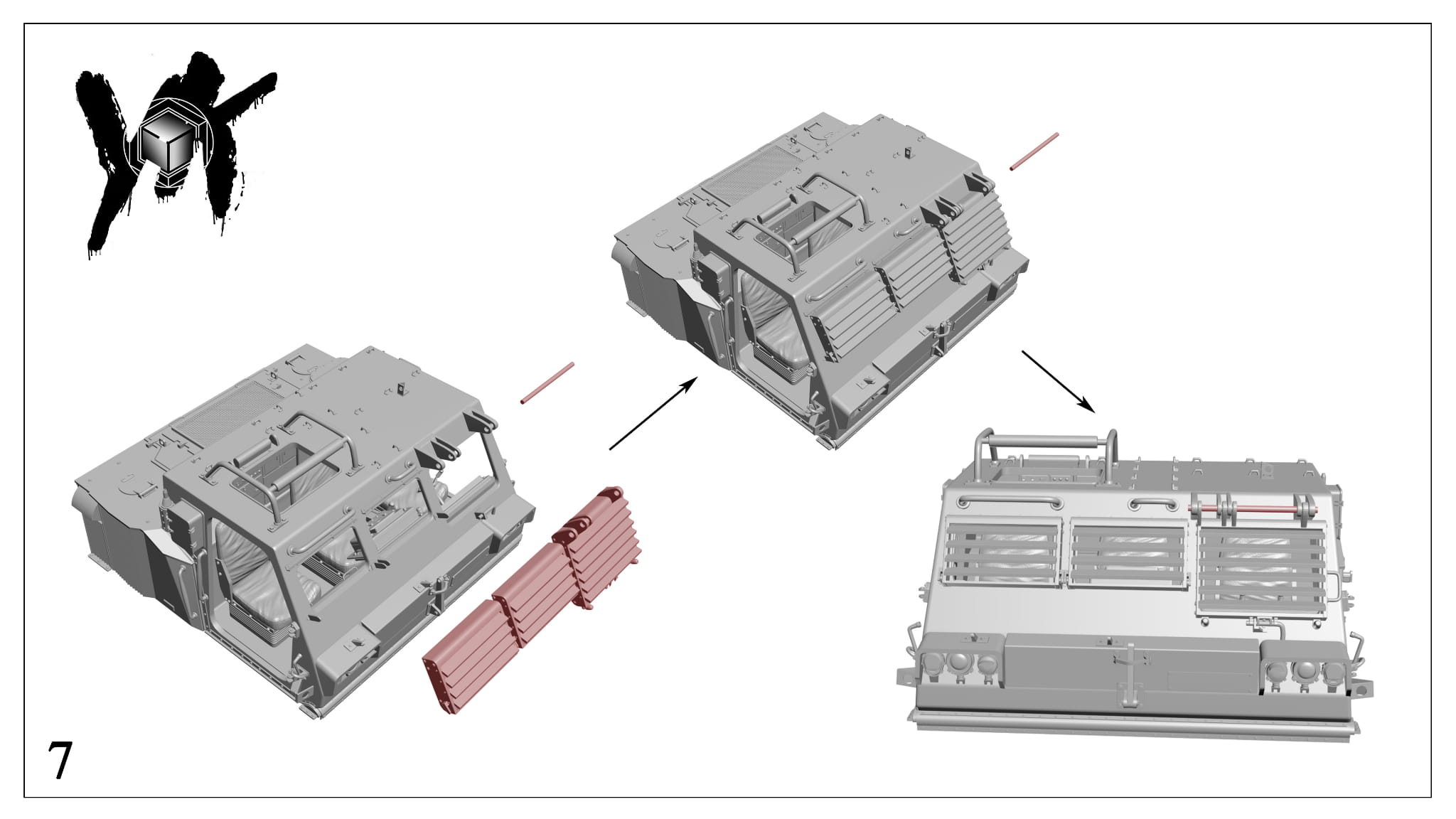 7