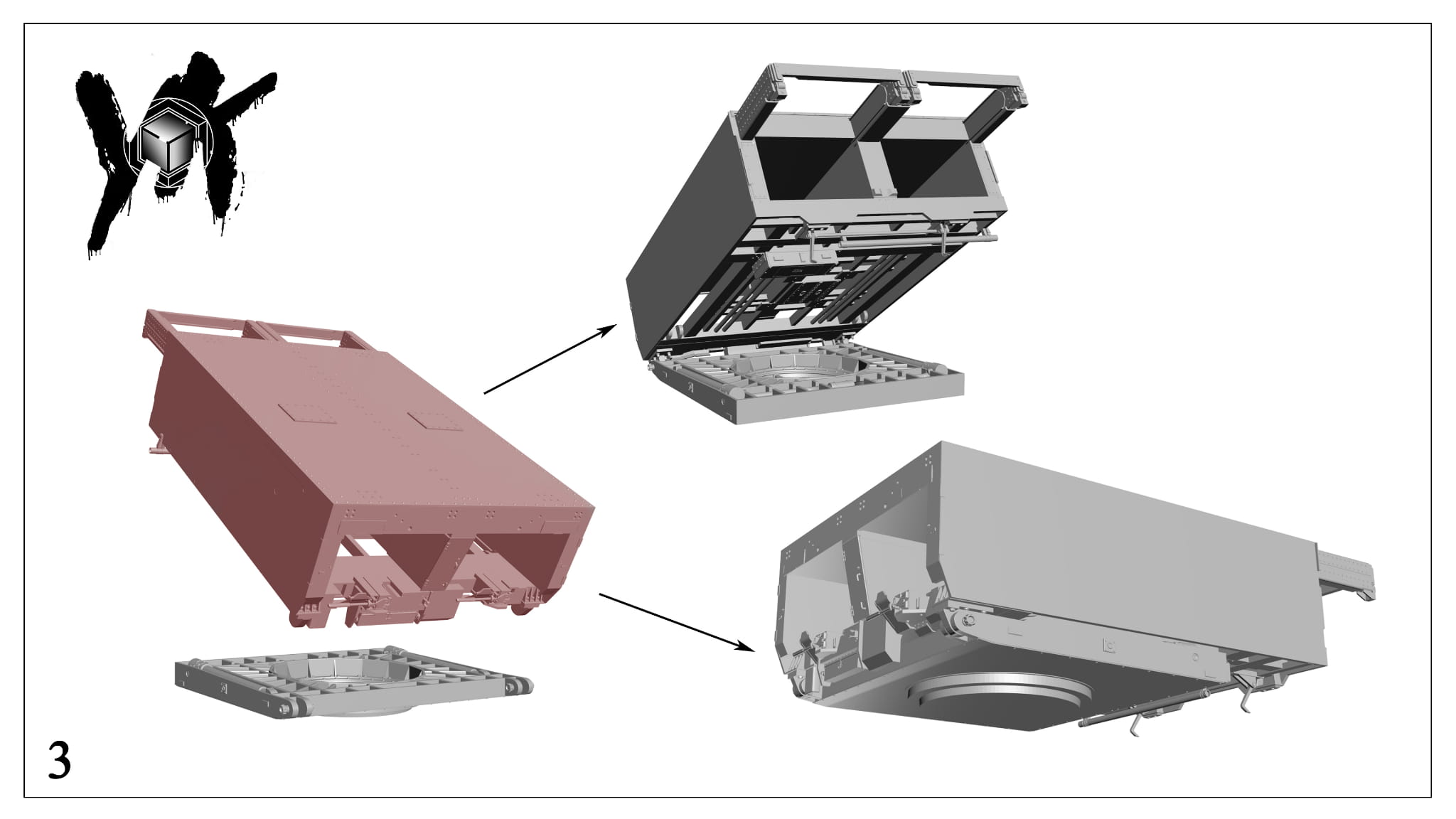 3