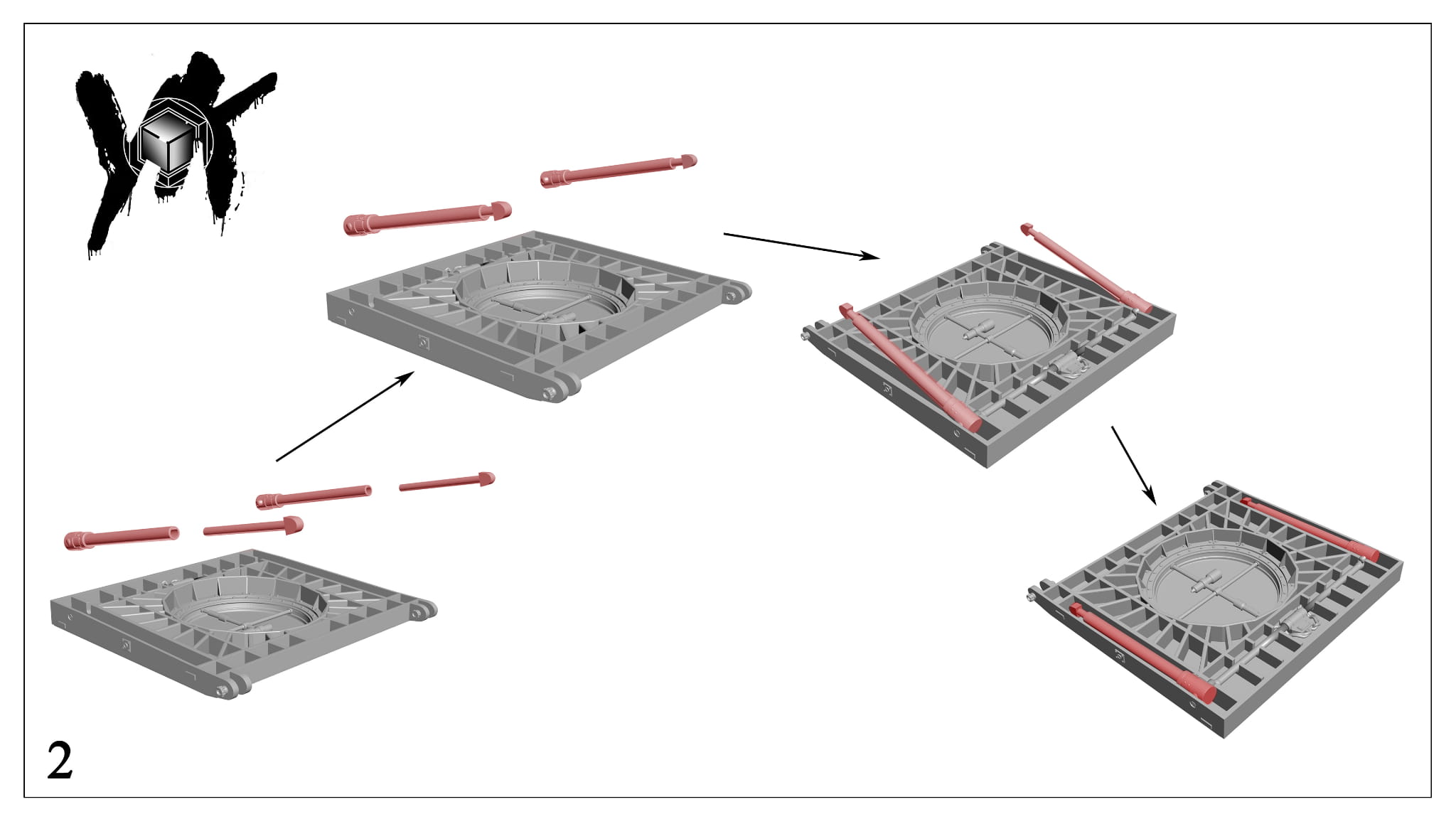 2