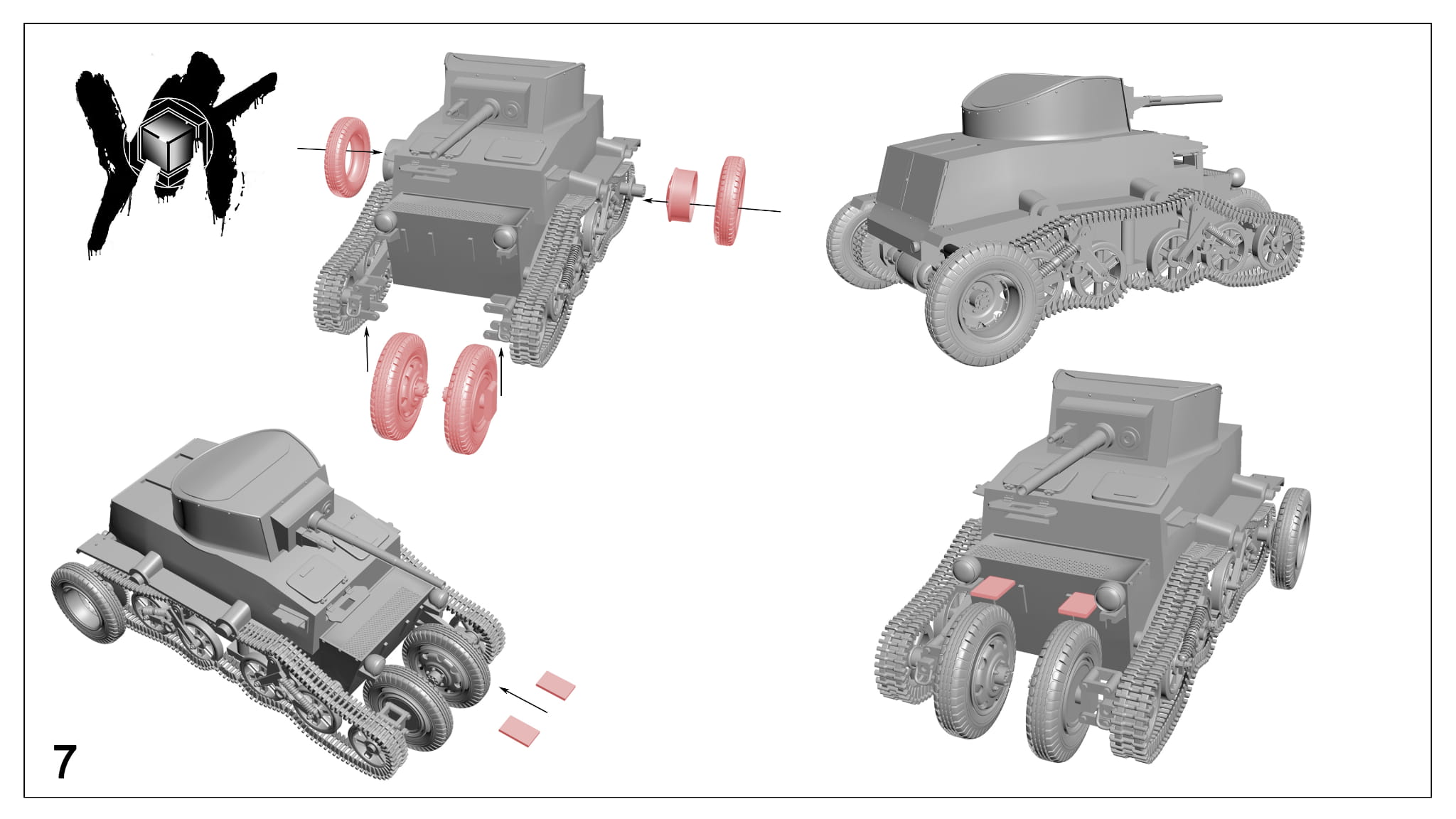 7