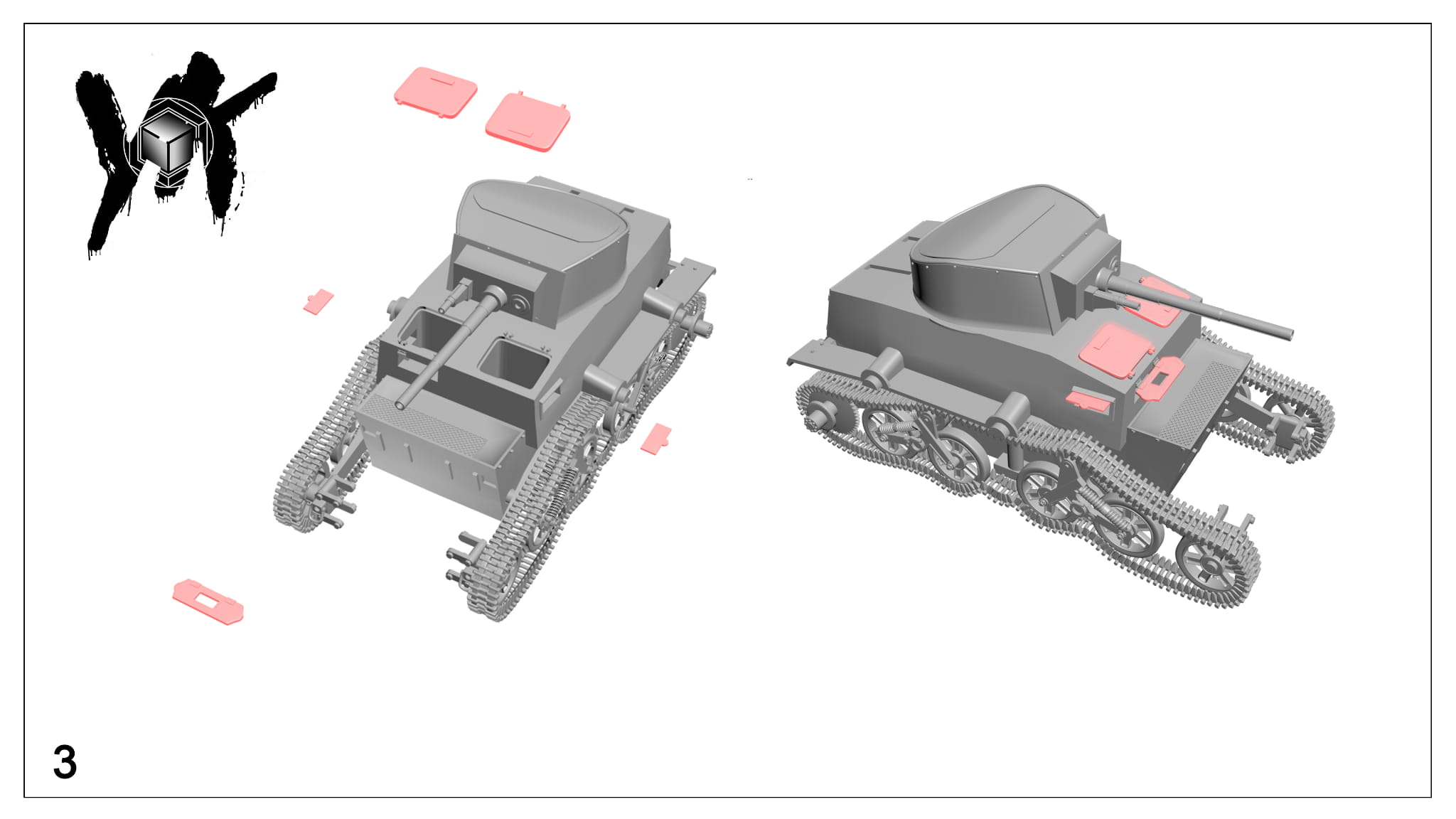 3