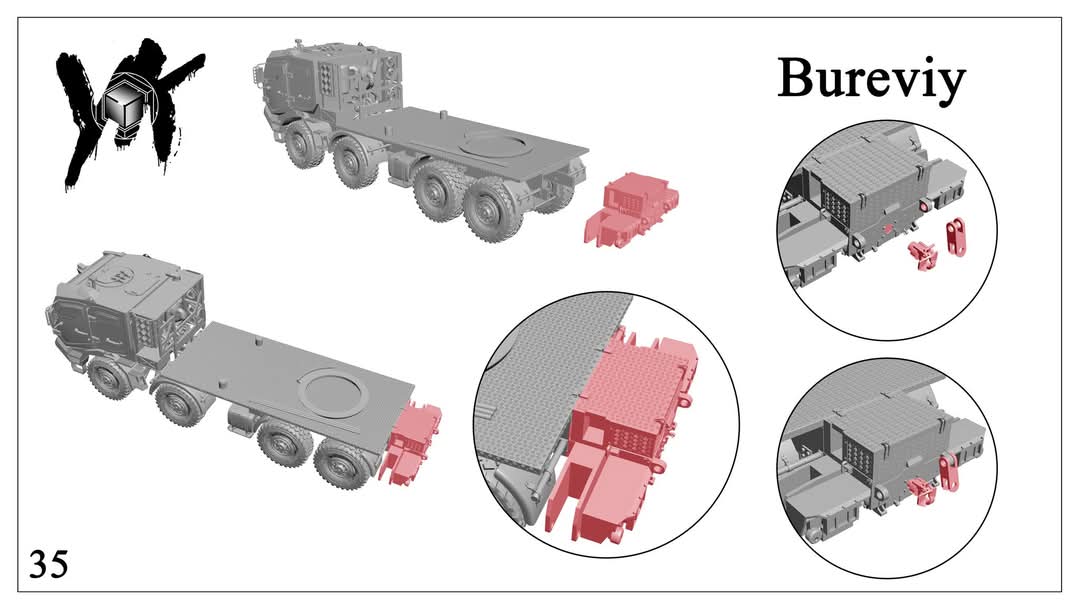 Bureviy

35