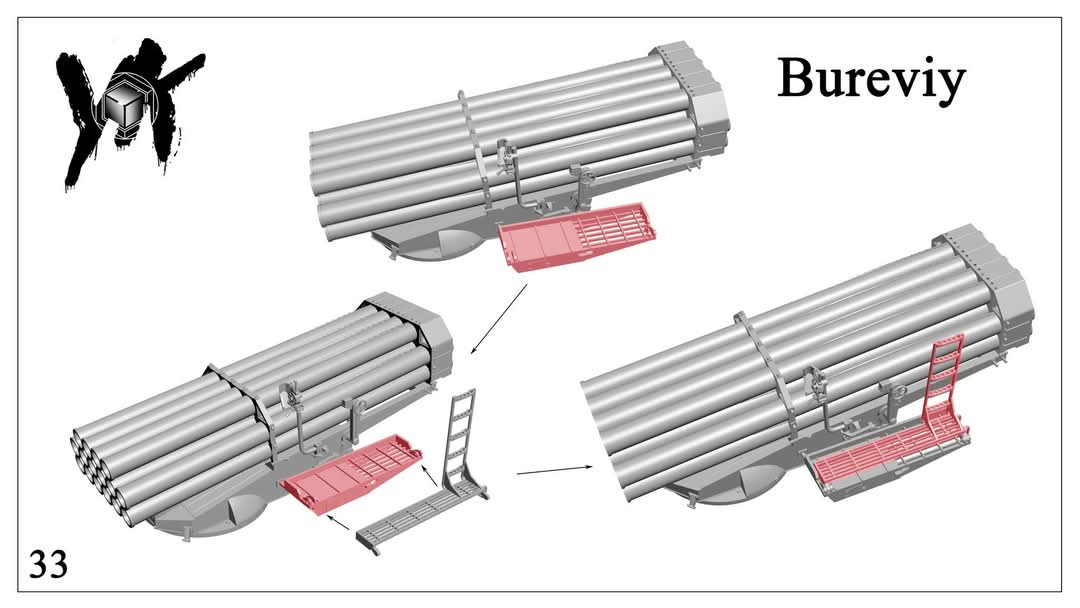 Bureviy

33