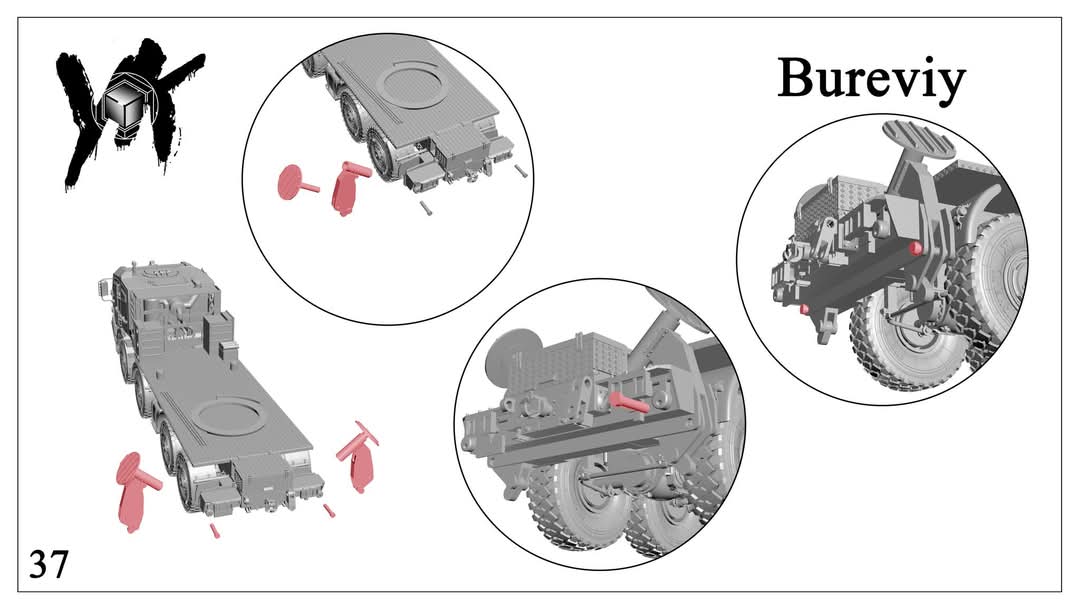 Bureviy

37