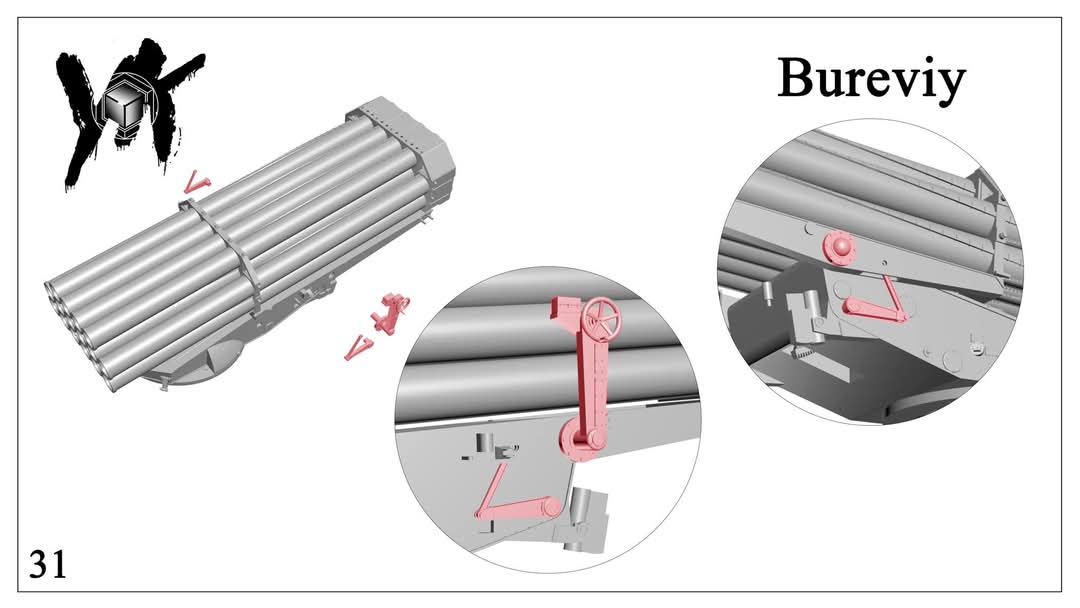 Bureviy

31