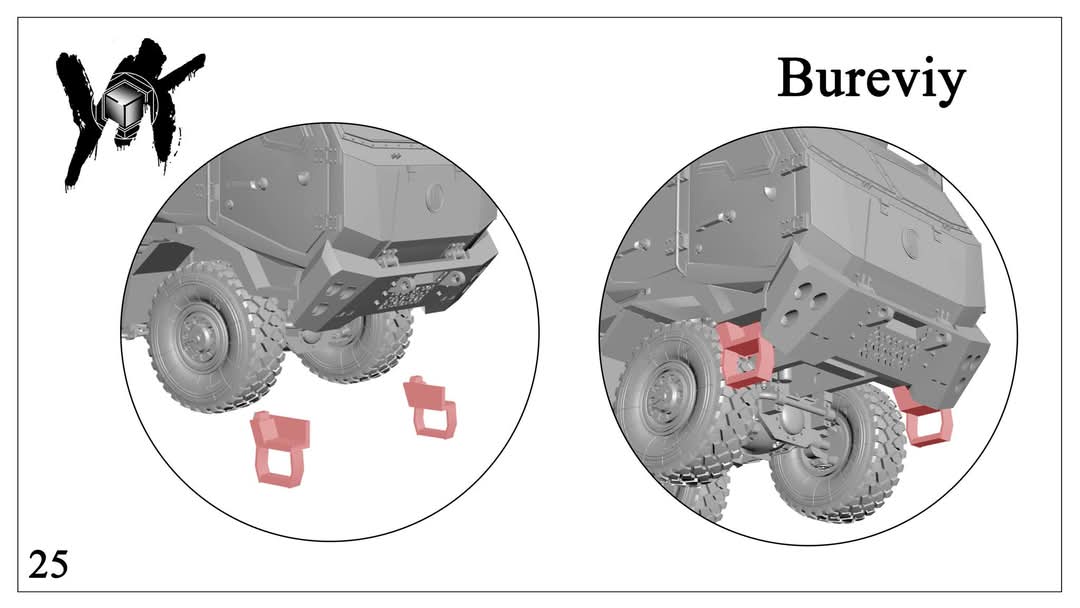 Bureviy

25