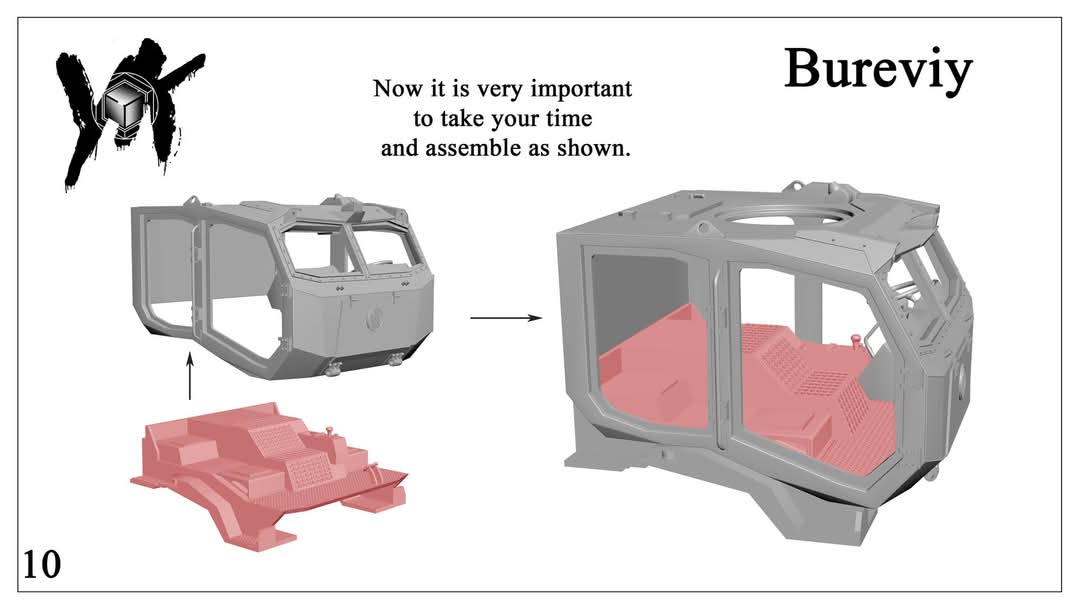 Bureviy

Now it is very important to take your time and assemble as shown.

10