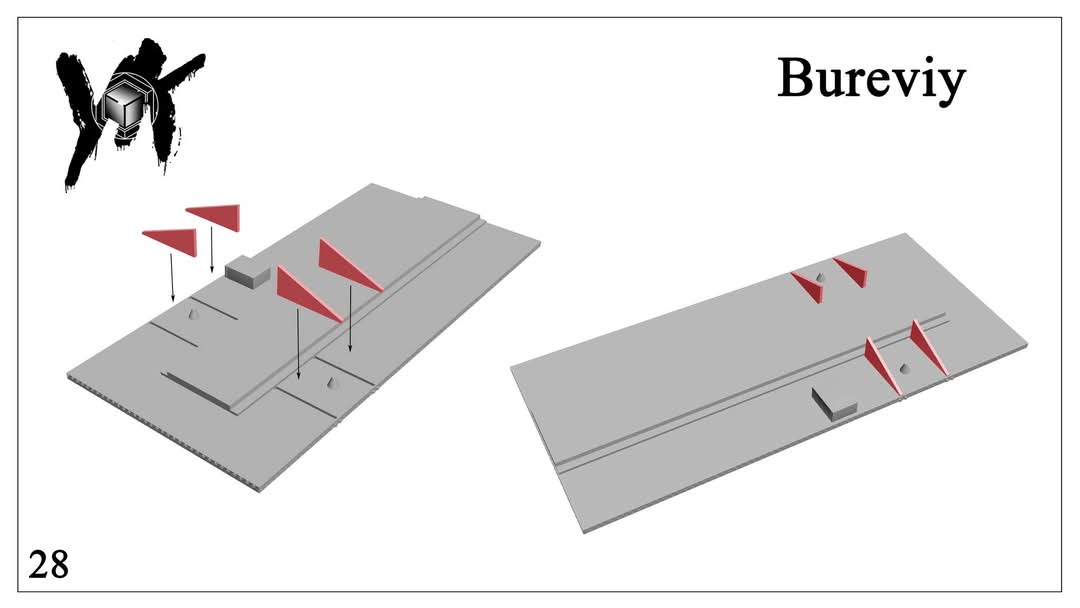 Bureviy

28