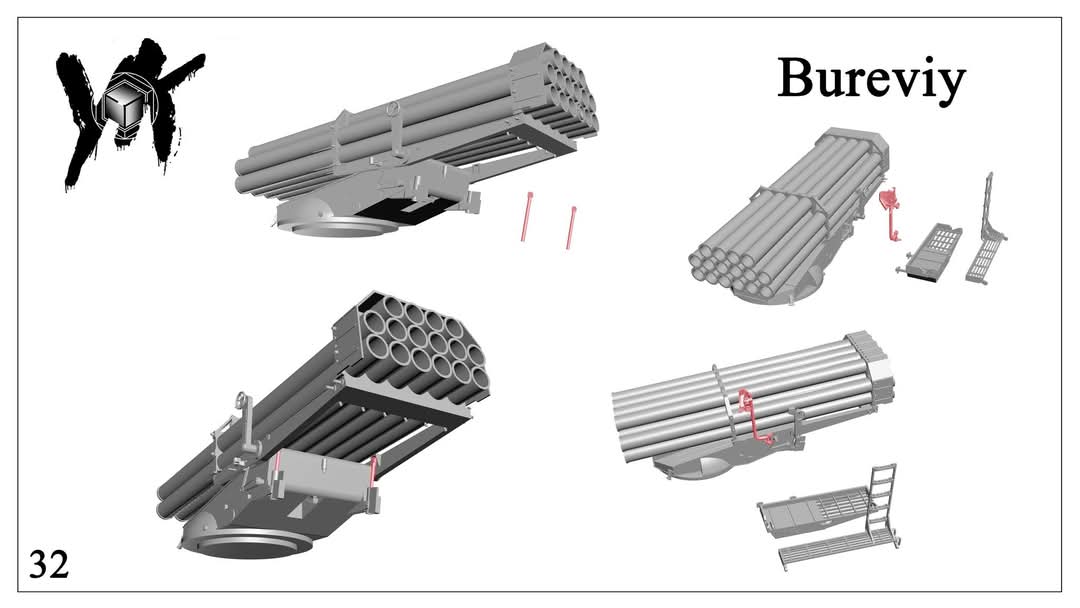 Bureviy

32