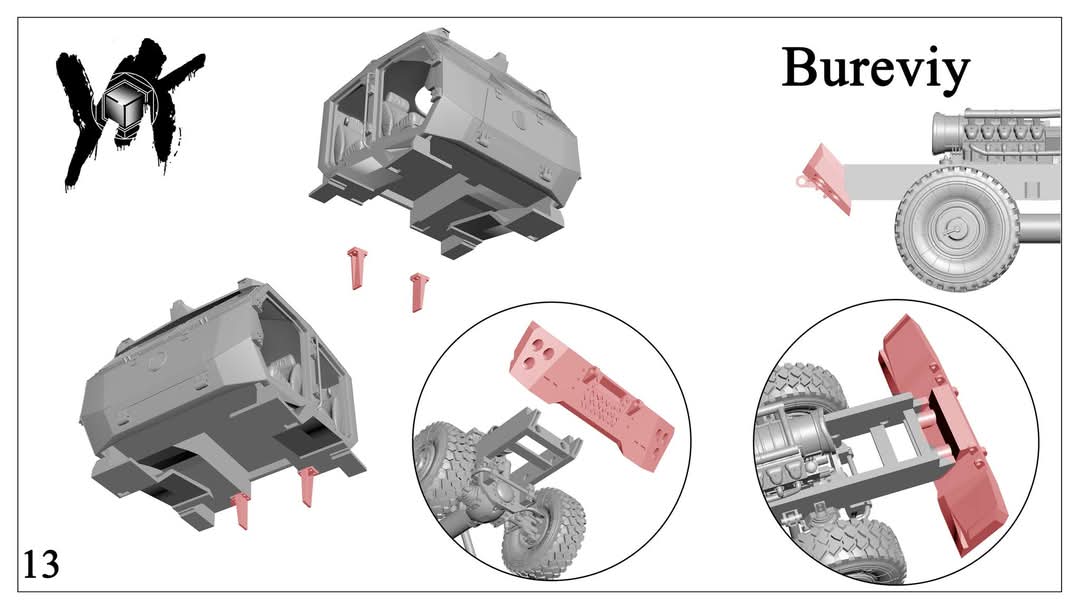 Bureviy

13