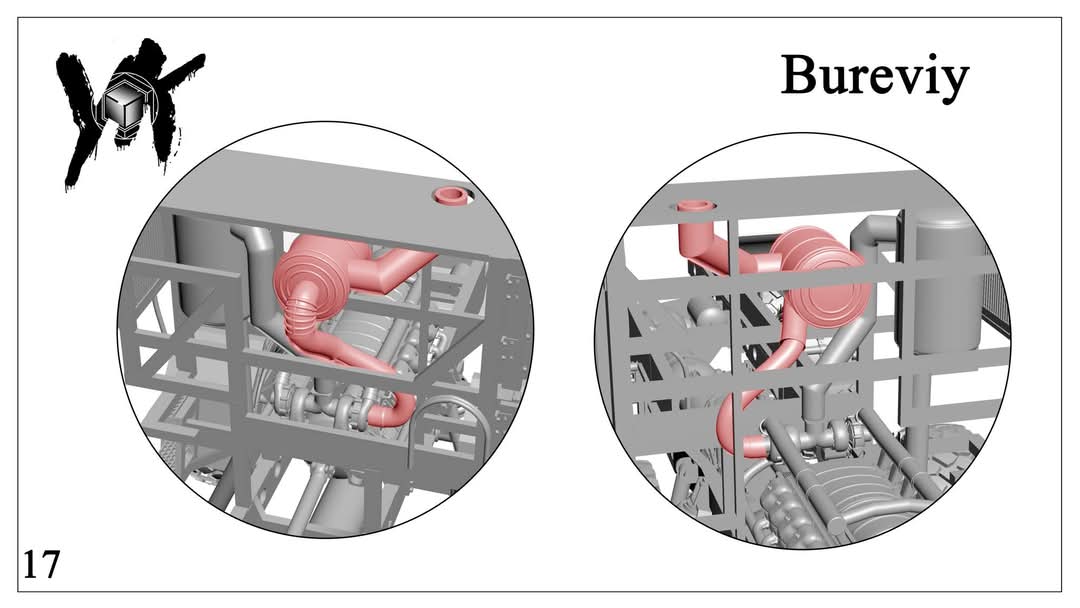 Bureviy

17