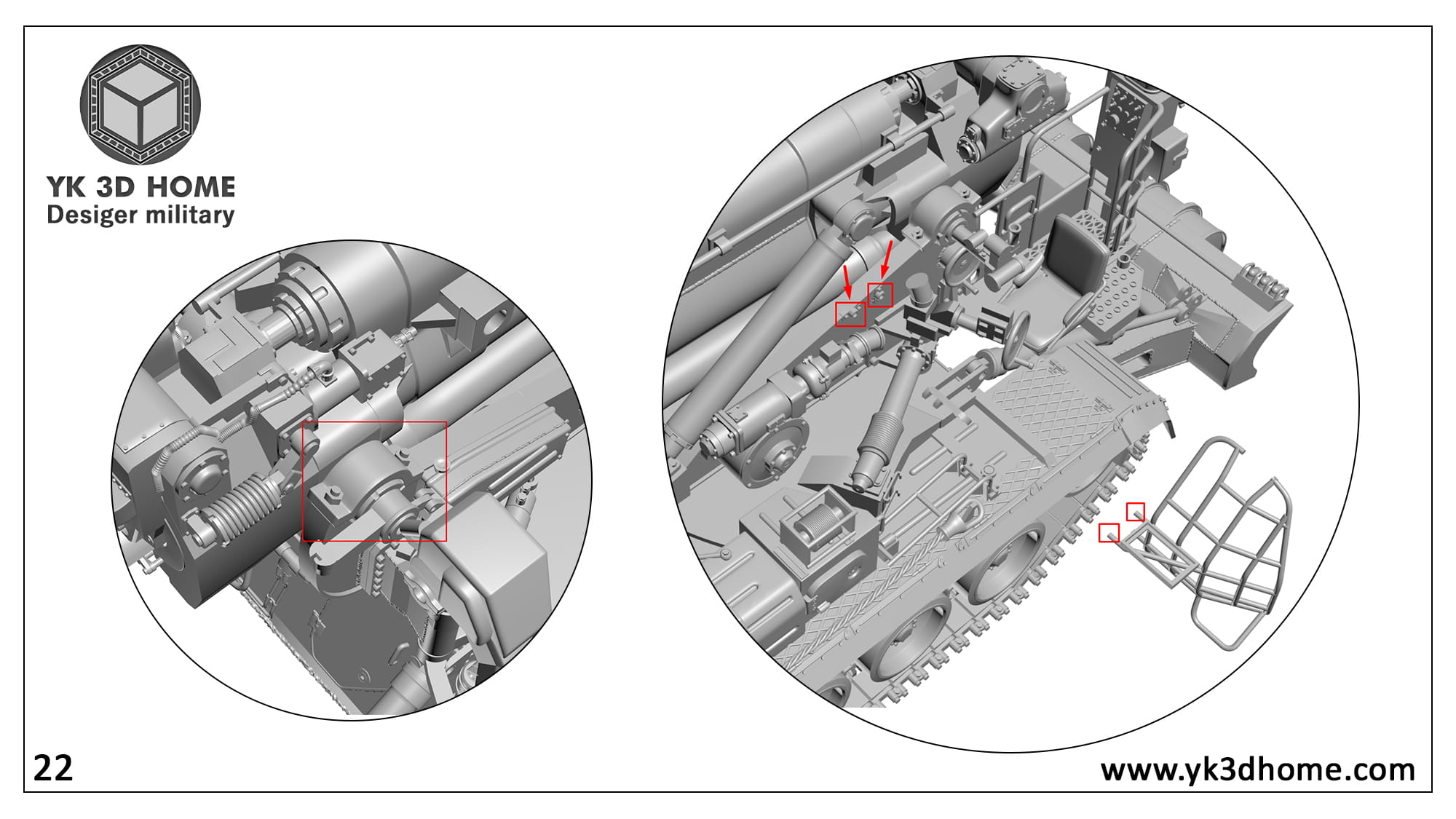 YK 3D HOME
Desiger military

22

www.yk3dhome.com