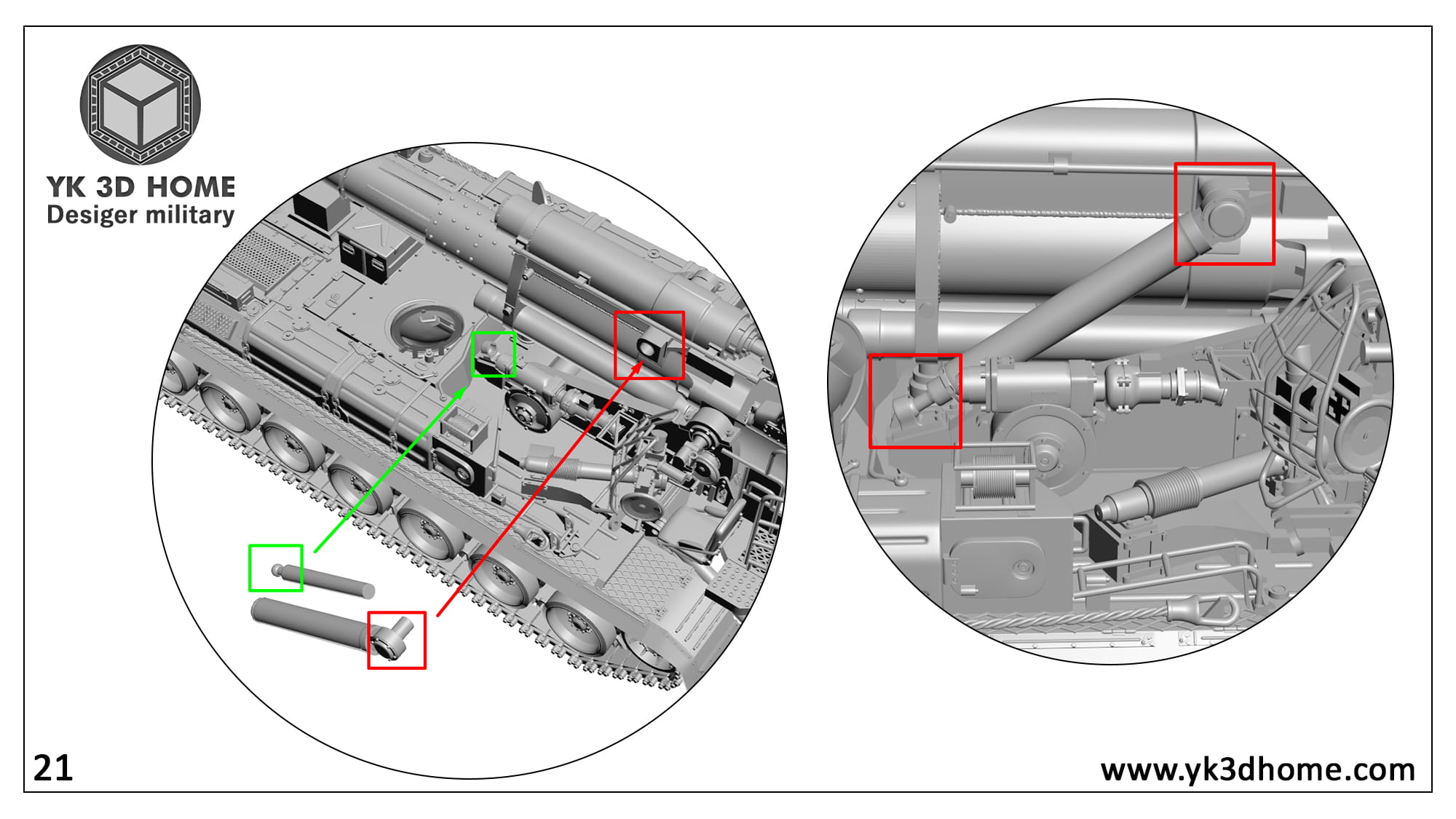 YK 3D HOME
Desiger military

21

www.yk3dhome.com