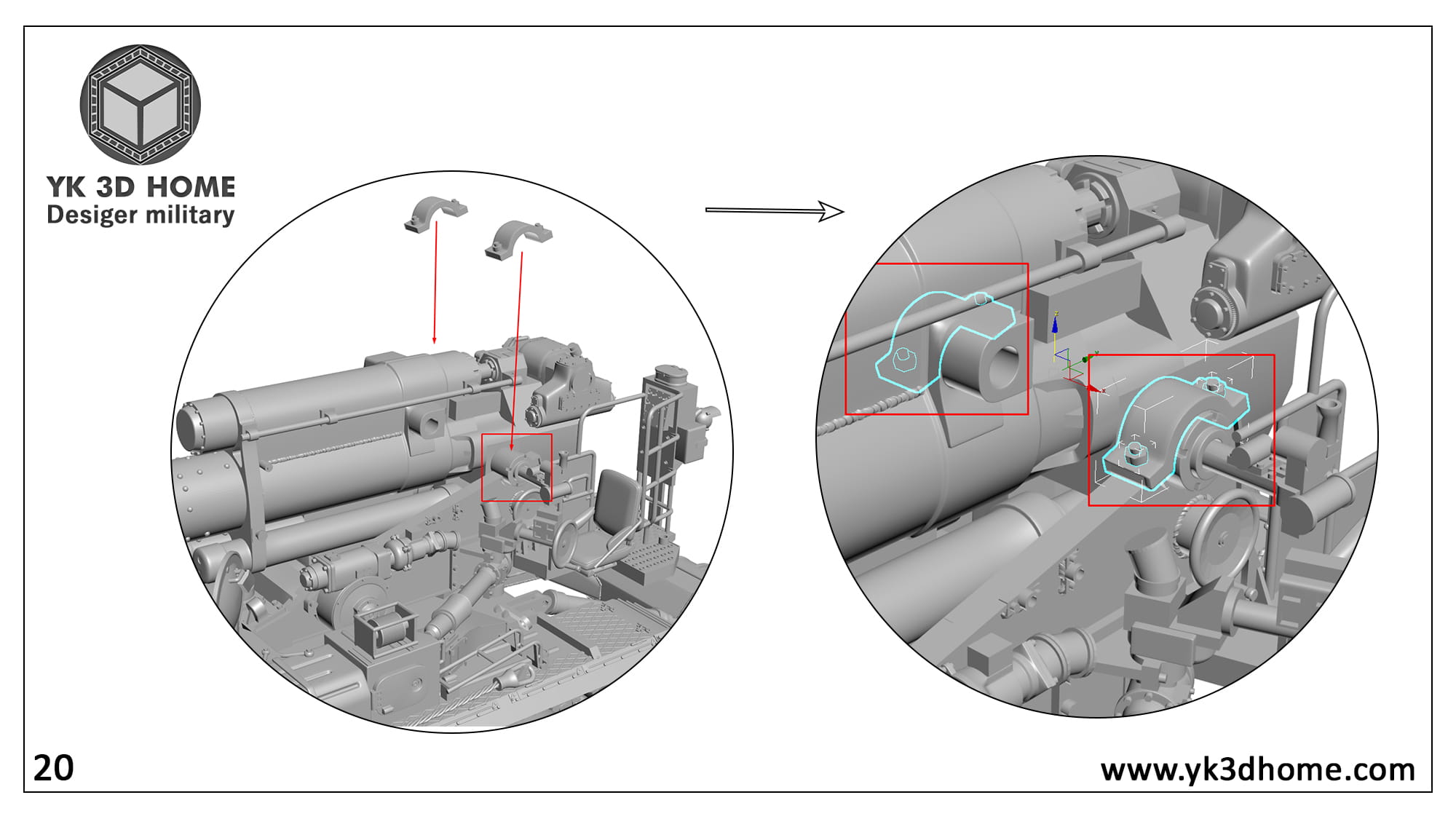 YK 3D HOME
Desiger military

20

www.yk3dhome.com