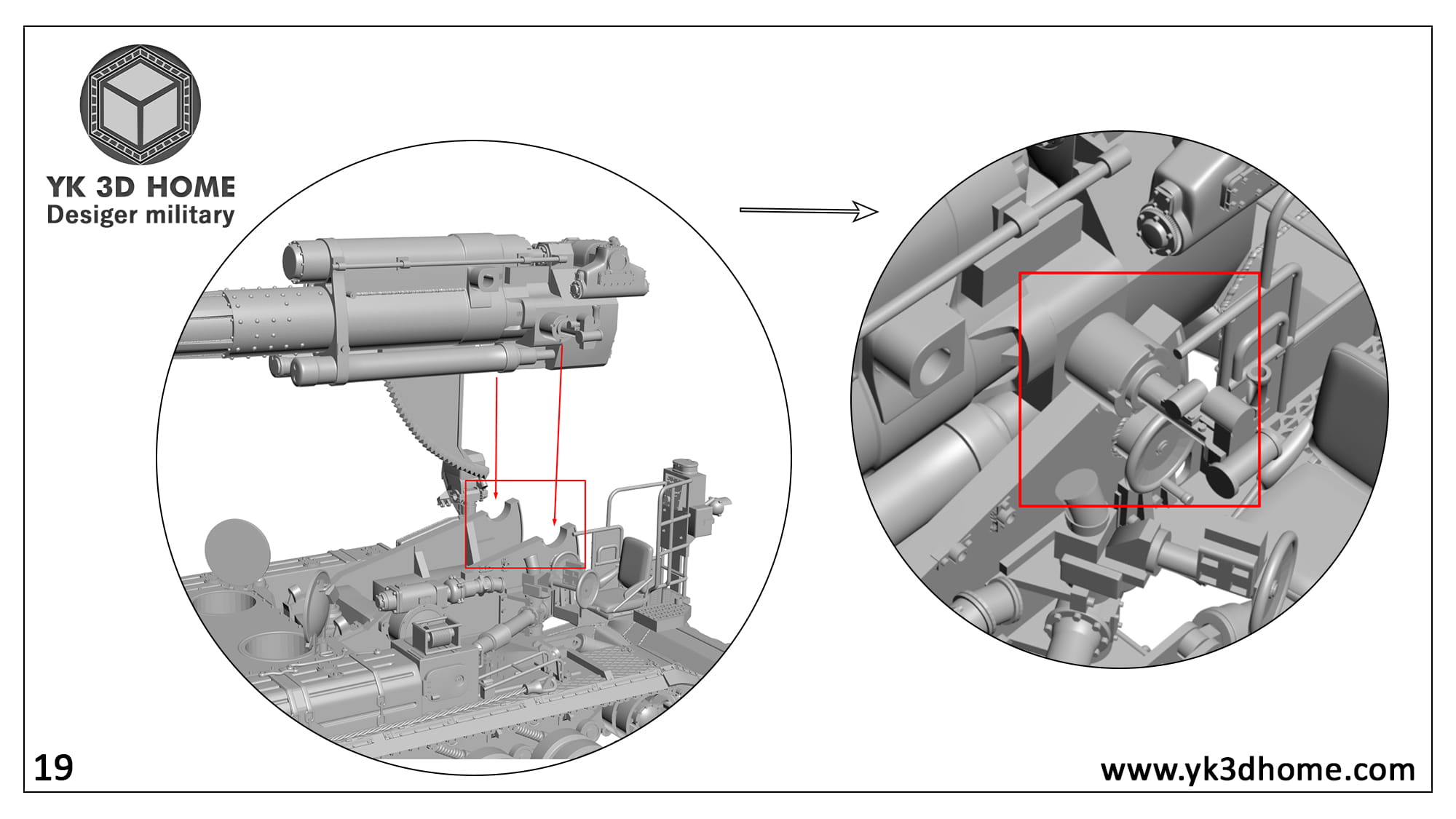 YK 3D HOME
Desiger military

19

www.yk3dhome.com