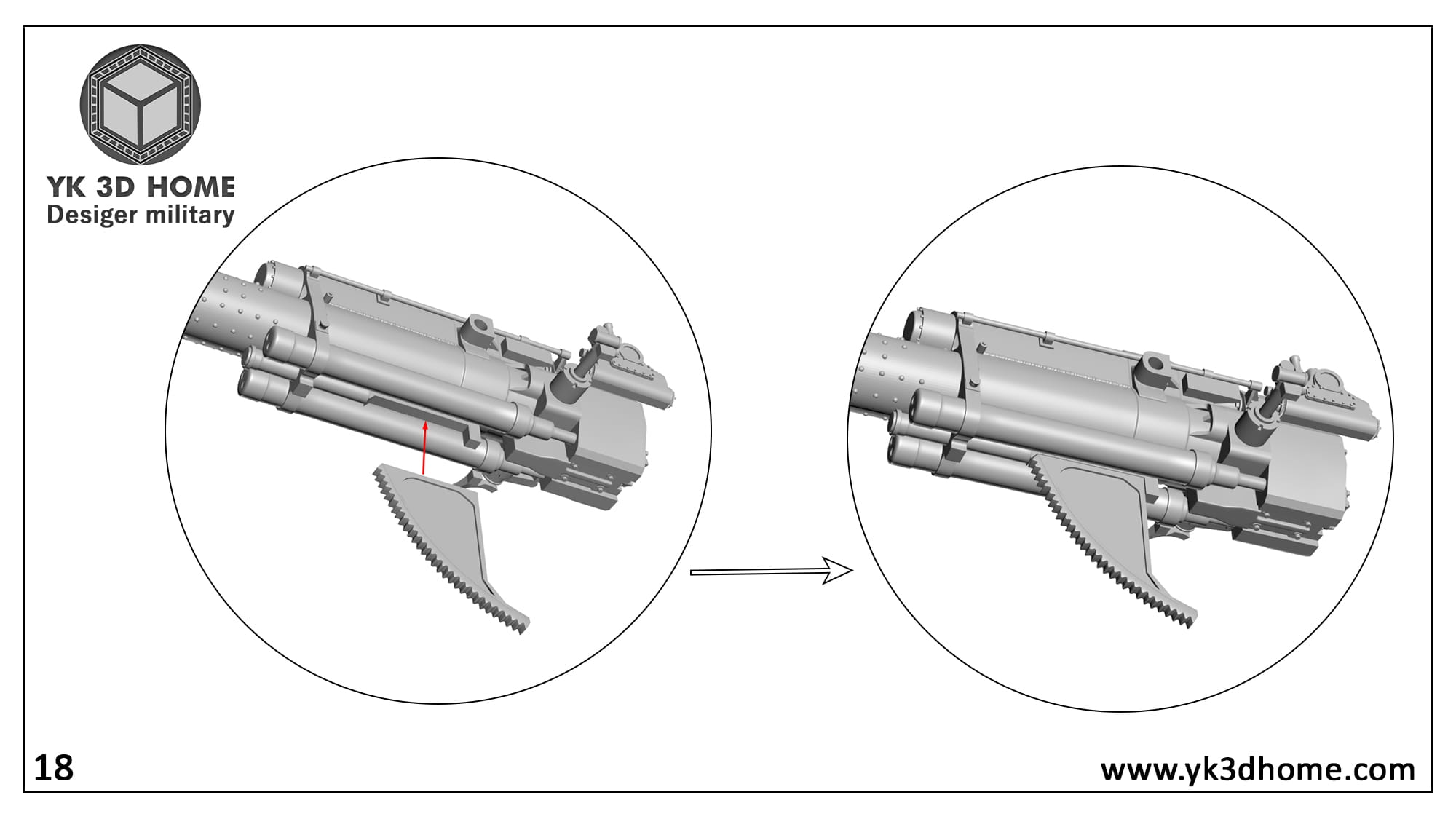 YK 3D HOME
Desiger military

18

www.yk3dhome.com