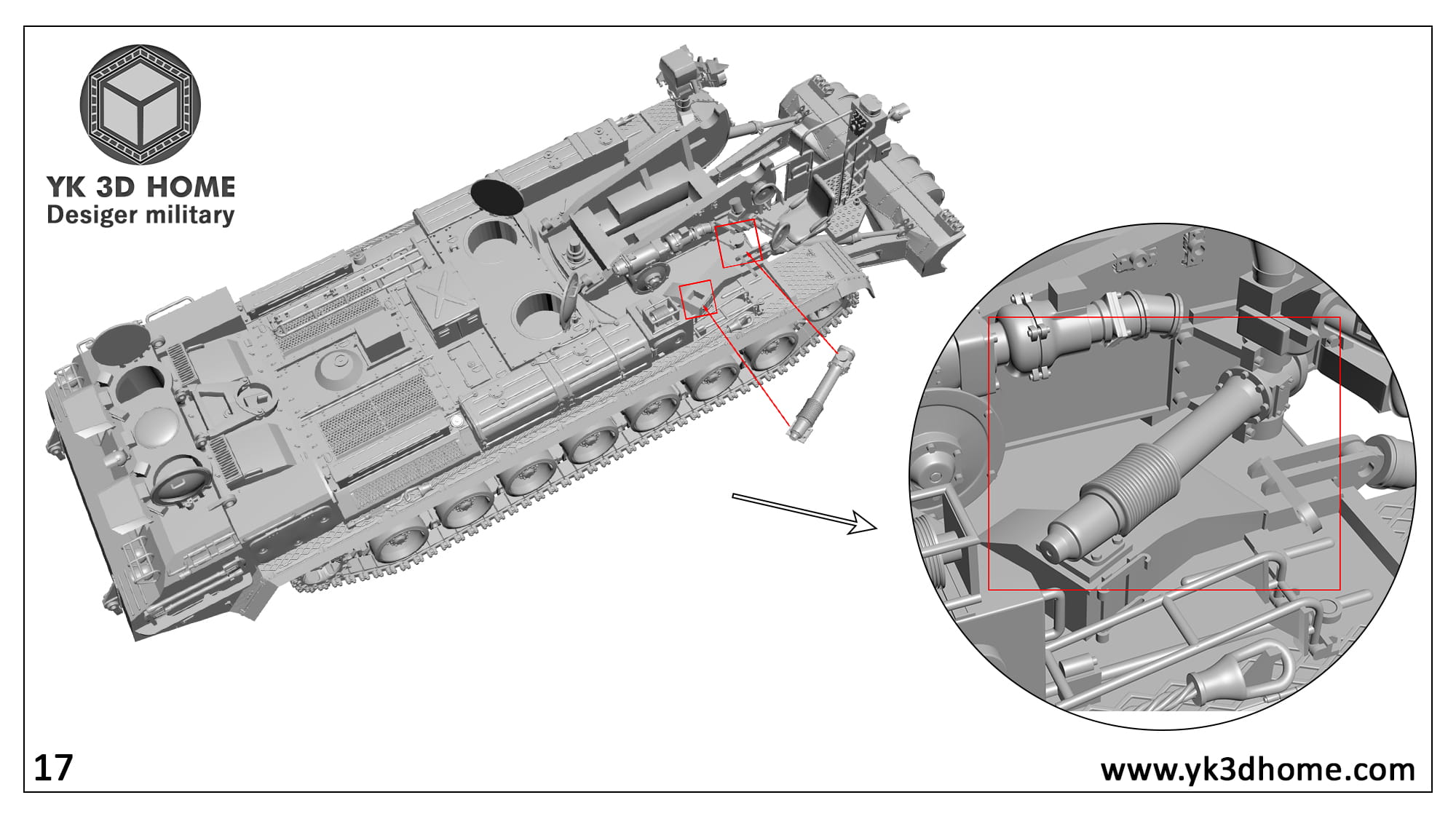 YK 3D HOME
Desiger military

17

www.yk3dhome.com