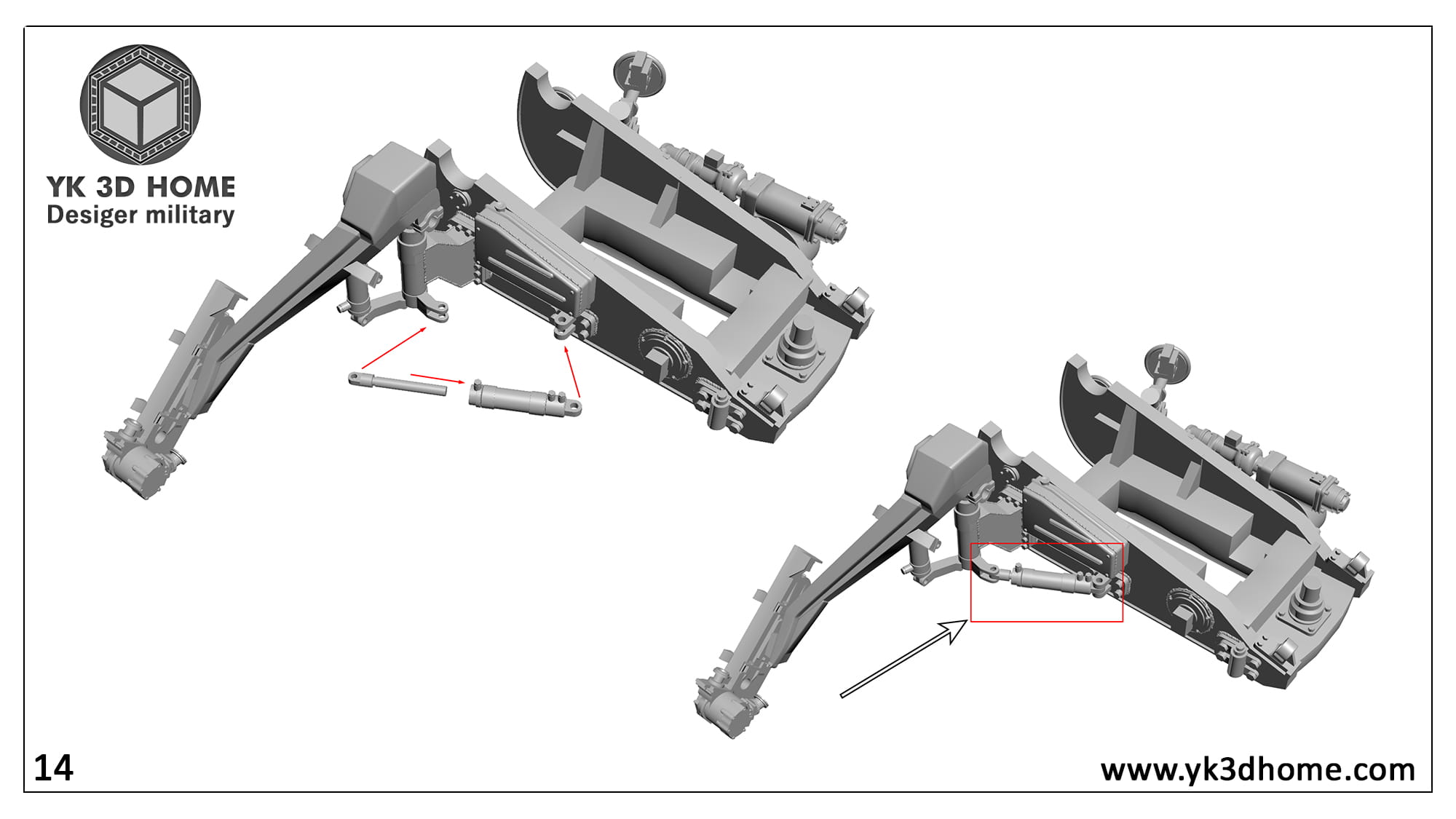 YK 3D HOME
Desiger military

14

www.yk3dhome.com