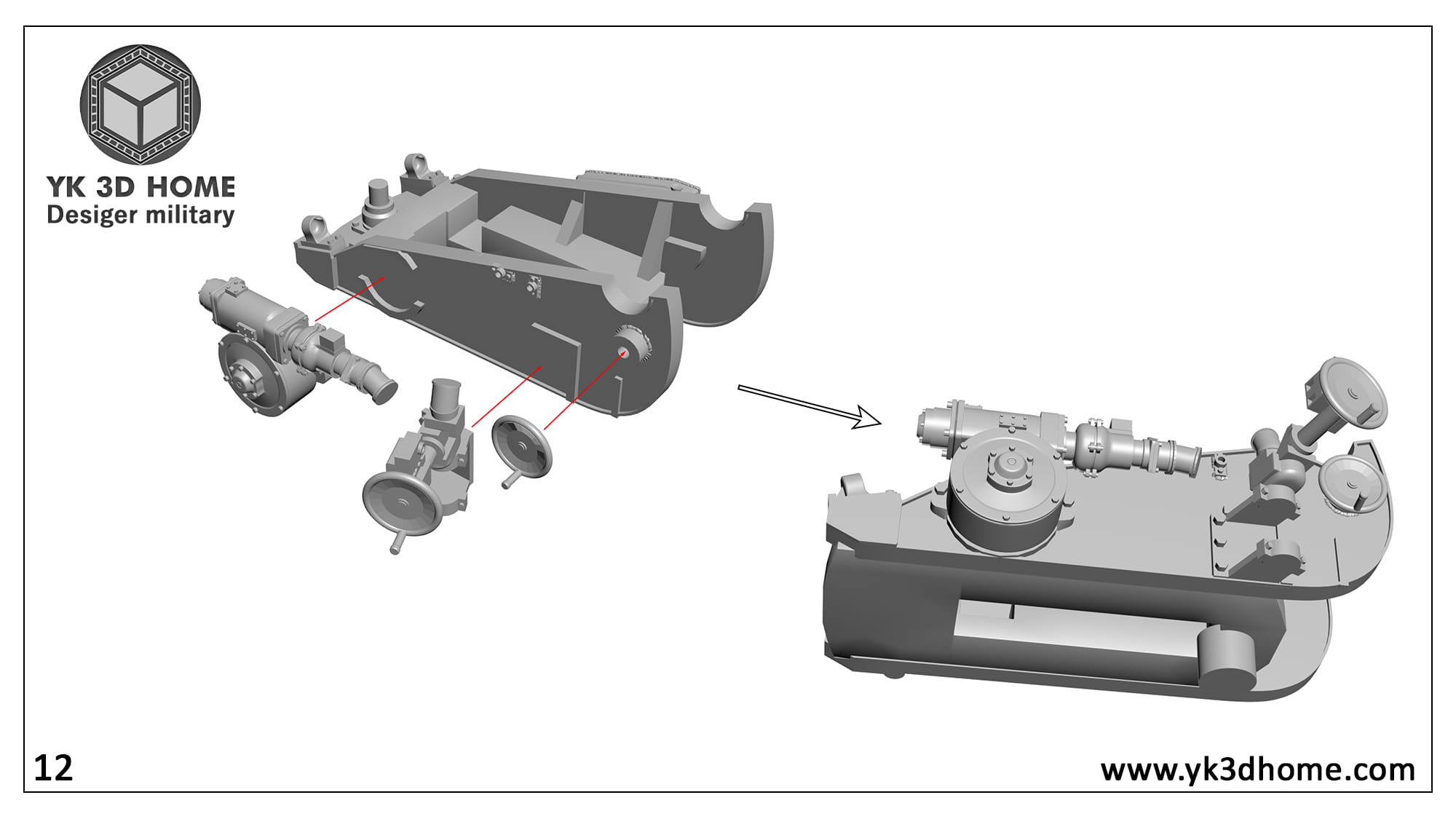 YK 3D HOME
Desiger military

12

www.yk3dhome.com