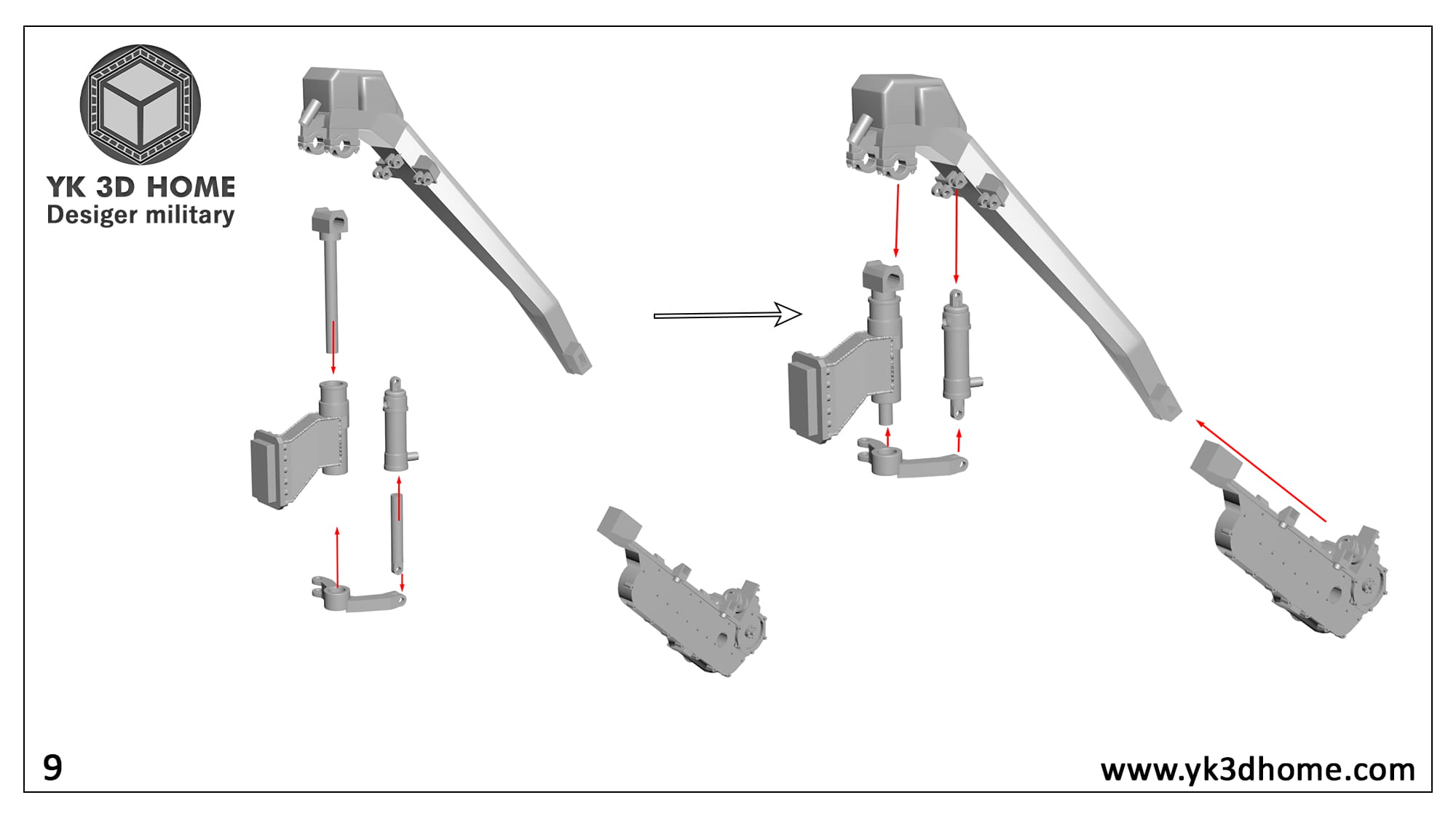 YK 3D HOME
Desiger military

9

www.yk3dhome.com