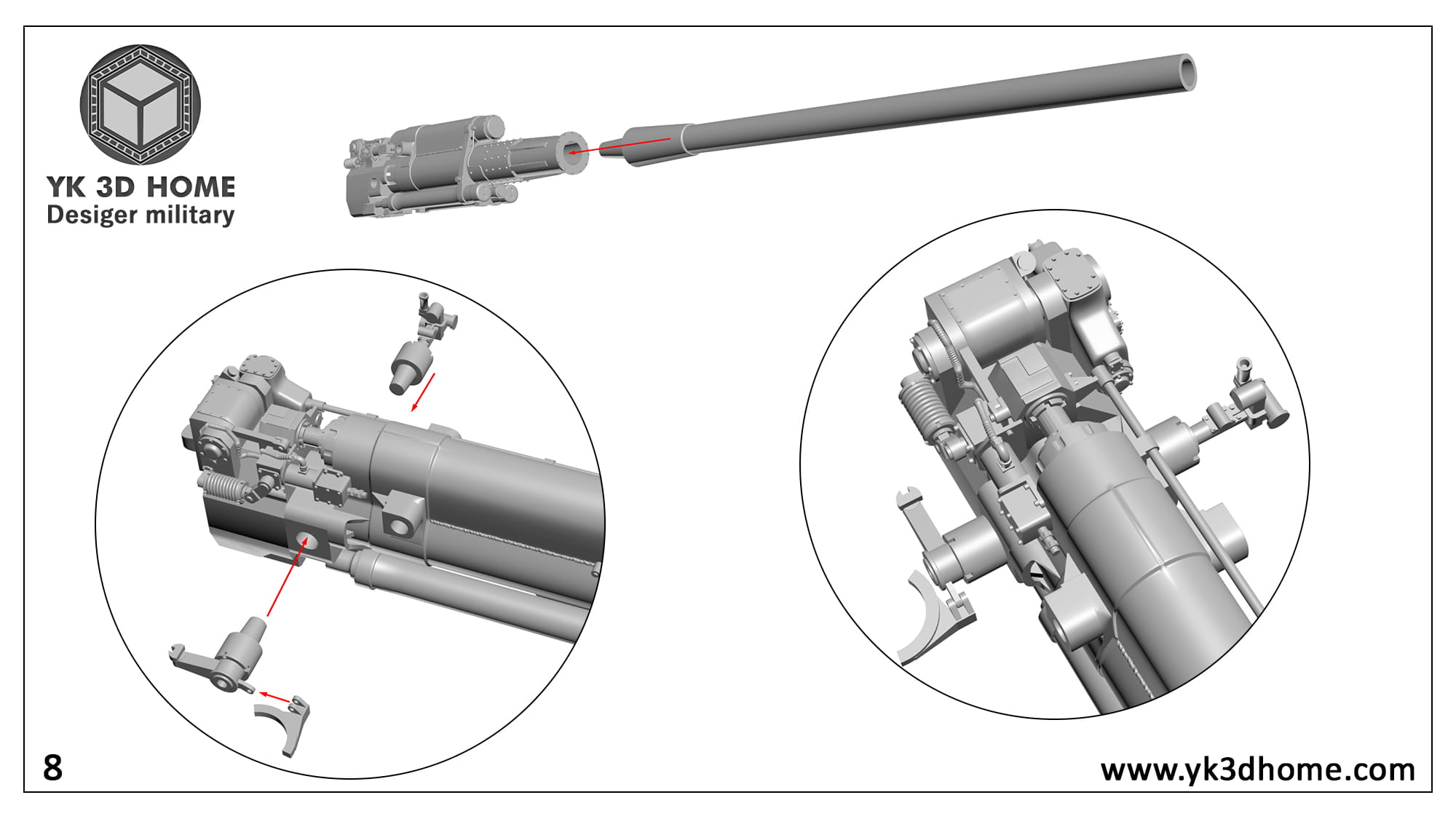 YK 3D HOME
Desiger military

8

www.yk3dhome.com