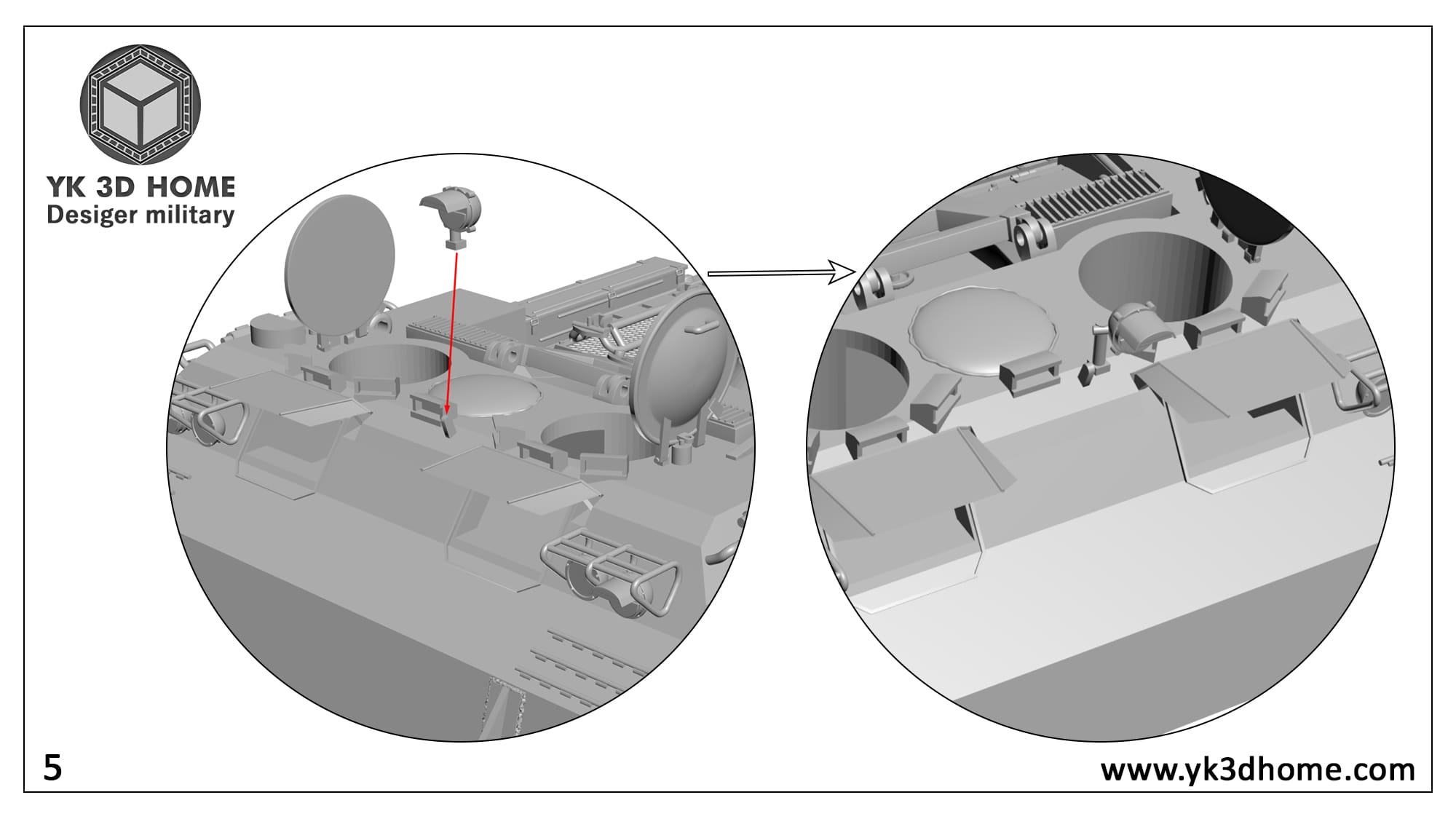 YK 3D HOME
Desiger military

5

www.yk3dhome.com