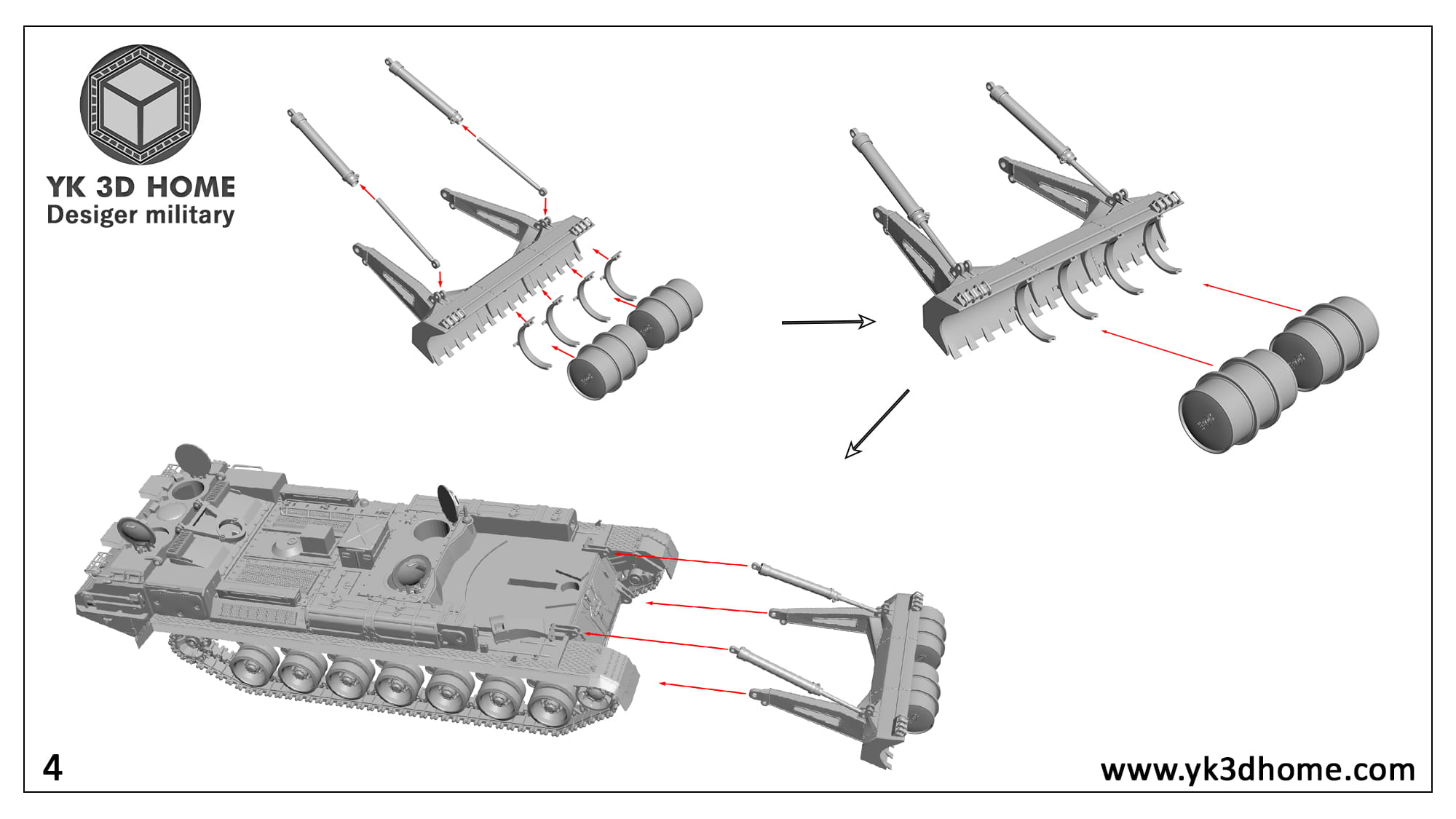 YK 3D HOME
Desiger military

4

www.yk3dhome.com