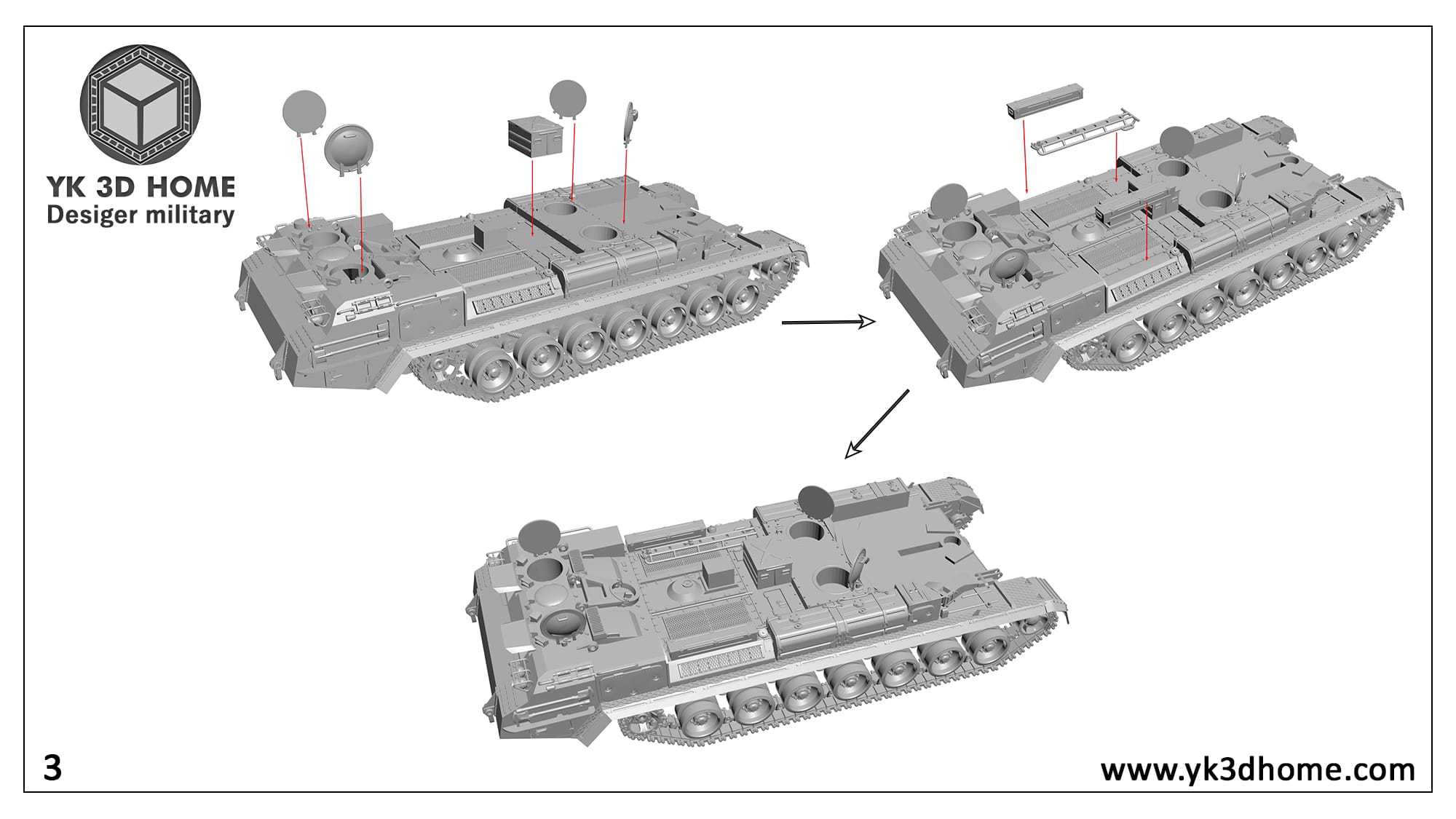 YK 3D HOME
Desiger military

3

www.yk3dhome.com