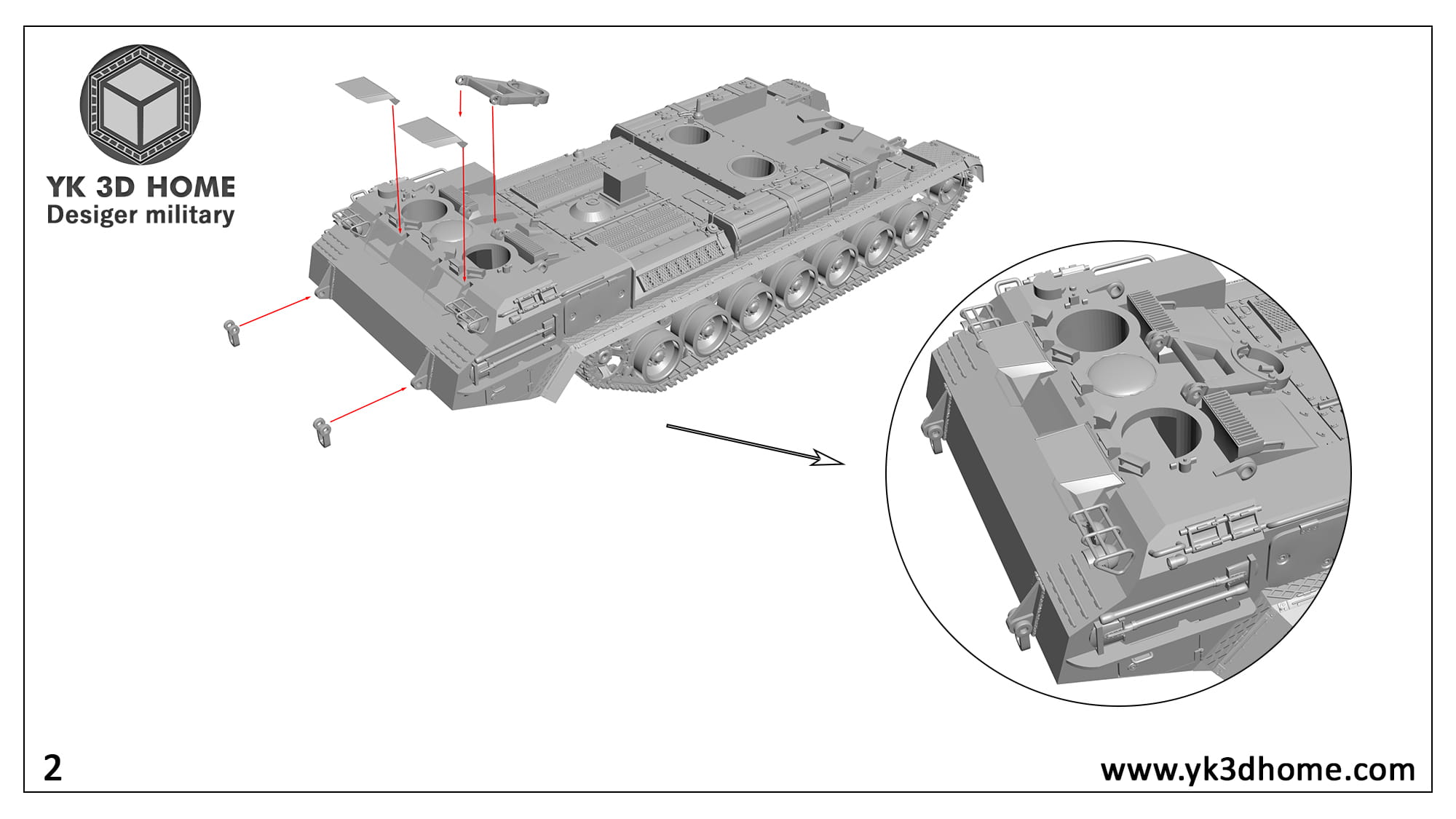 YK 3D HOME
Desiger military

2

www.yk3dhome.com