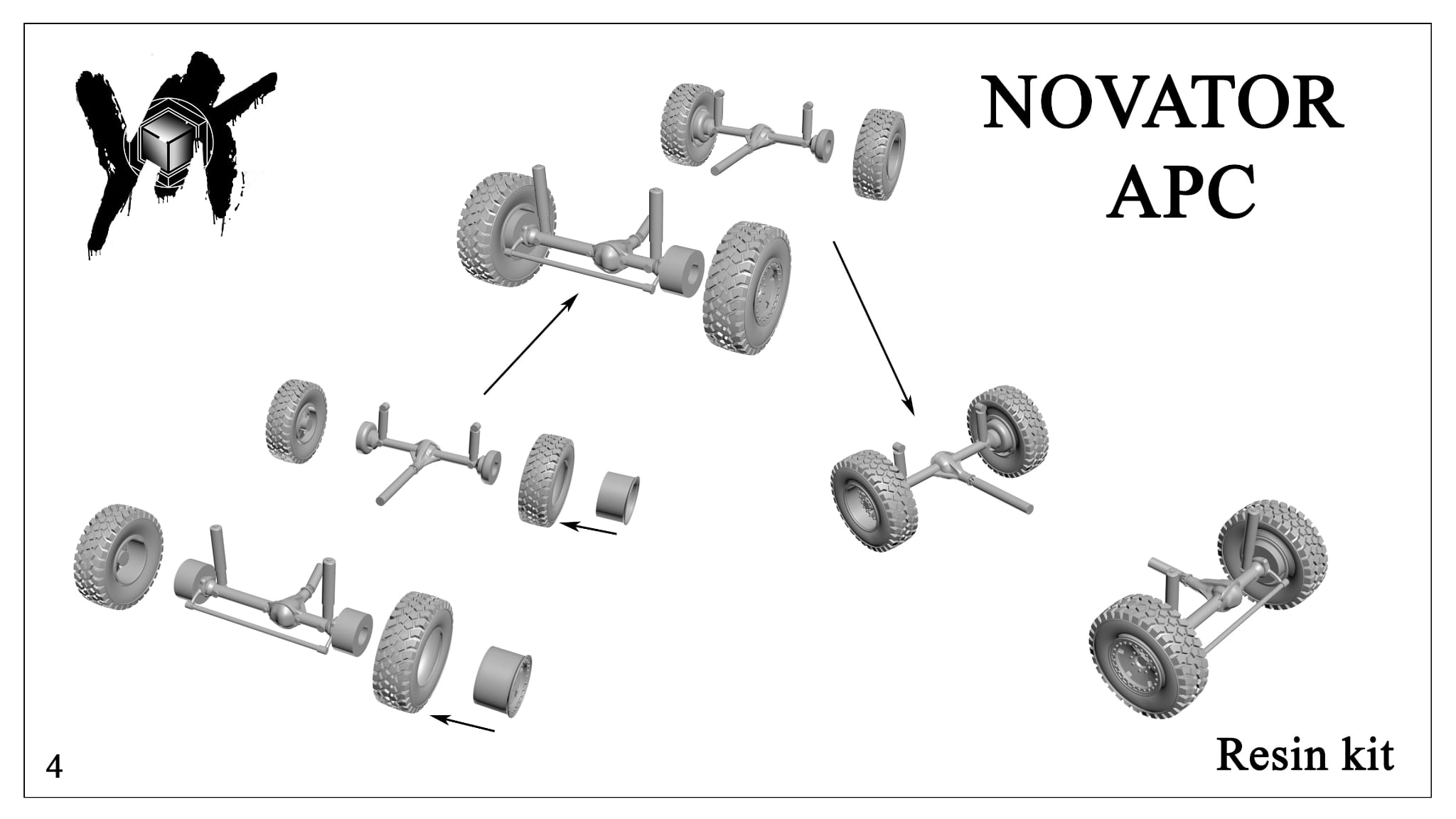 NOVATOR
APC

Resin kit

4