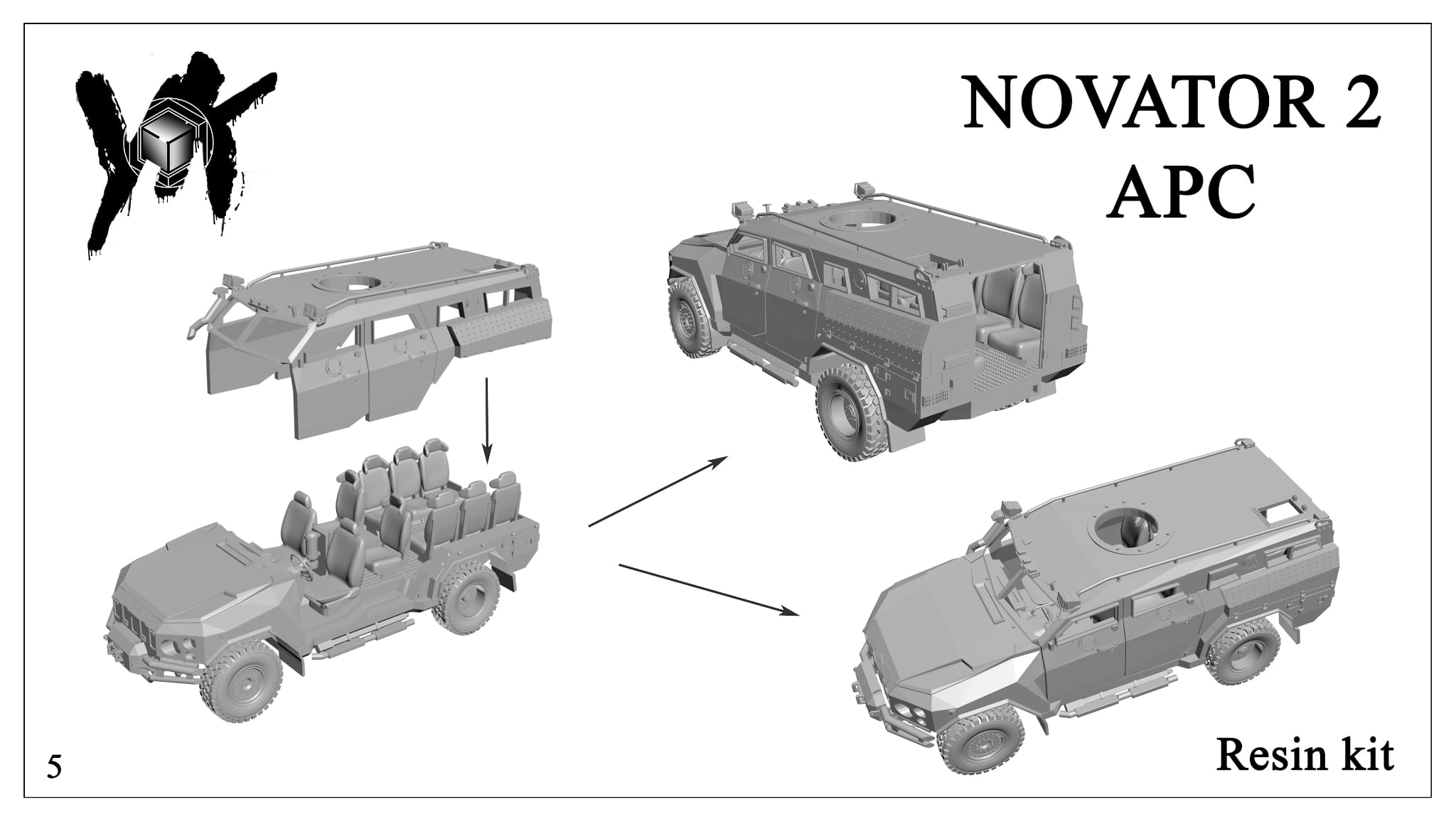 NOVATOR 2
APC

Resin kit

5