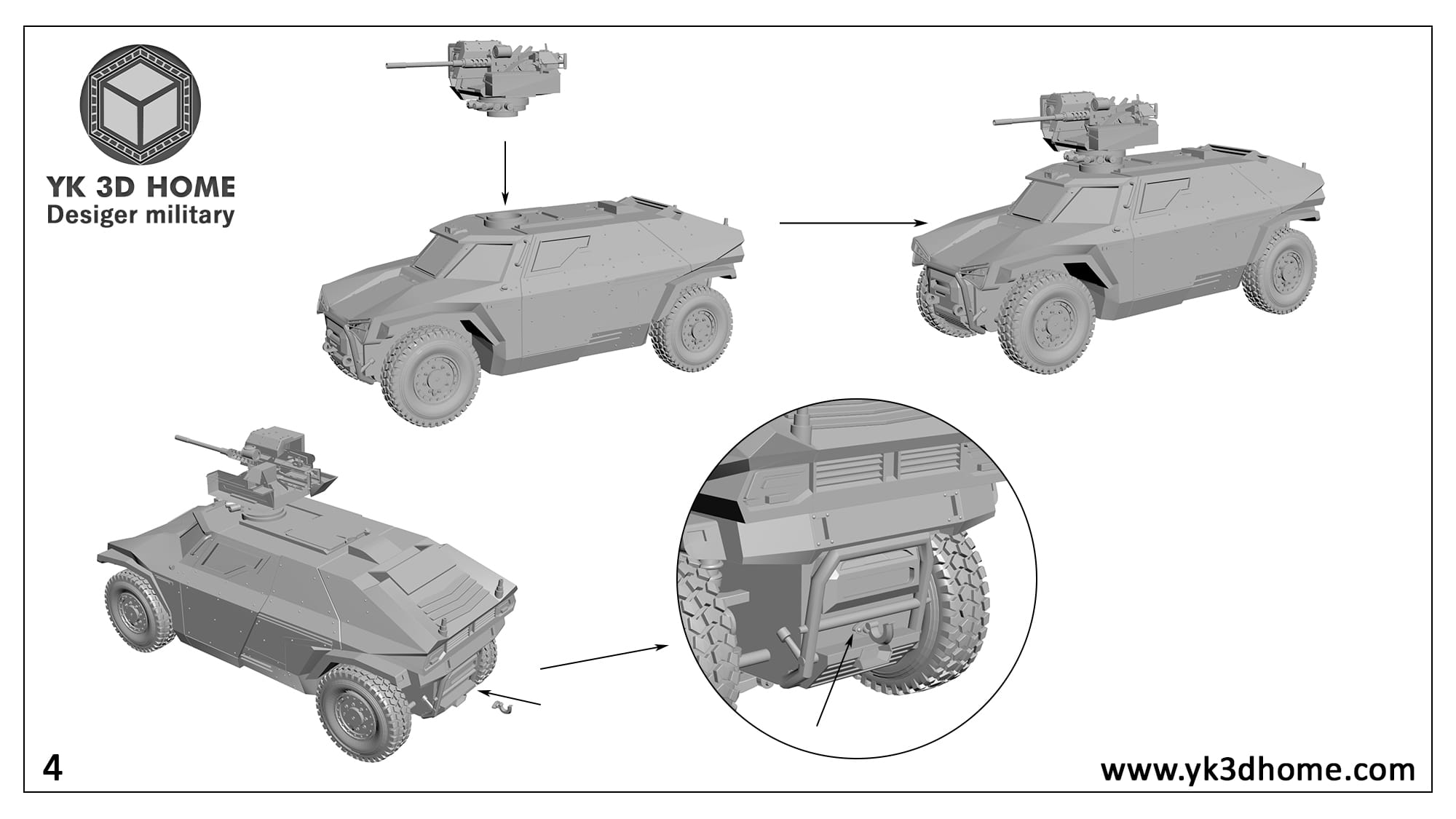 YK 3D HOME
Desiger military

4

www.yk3dhome.com