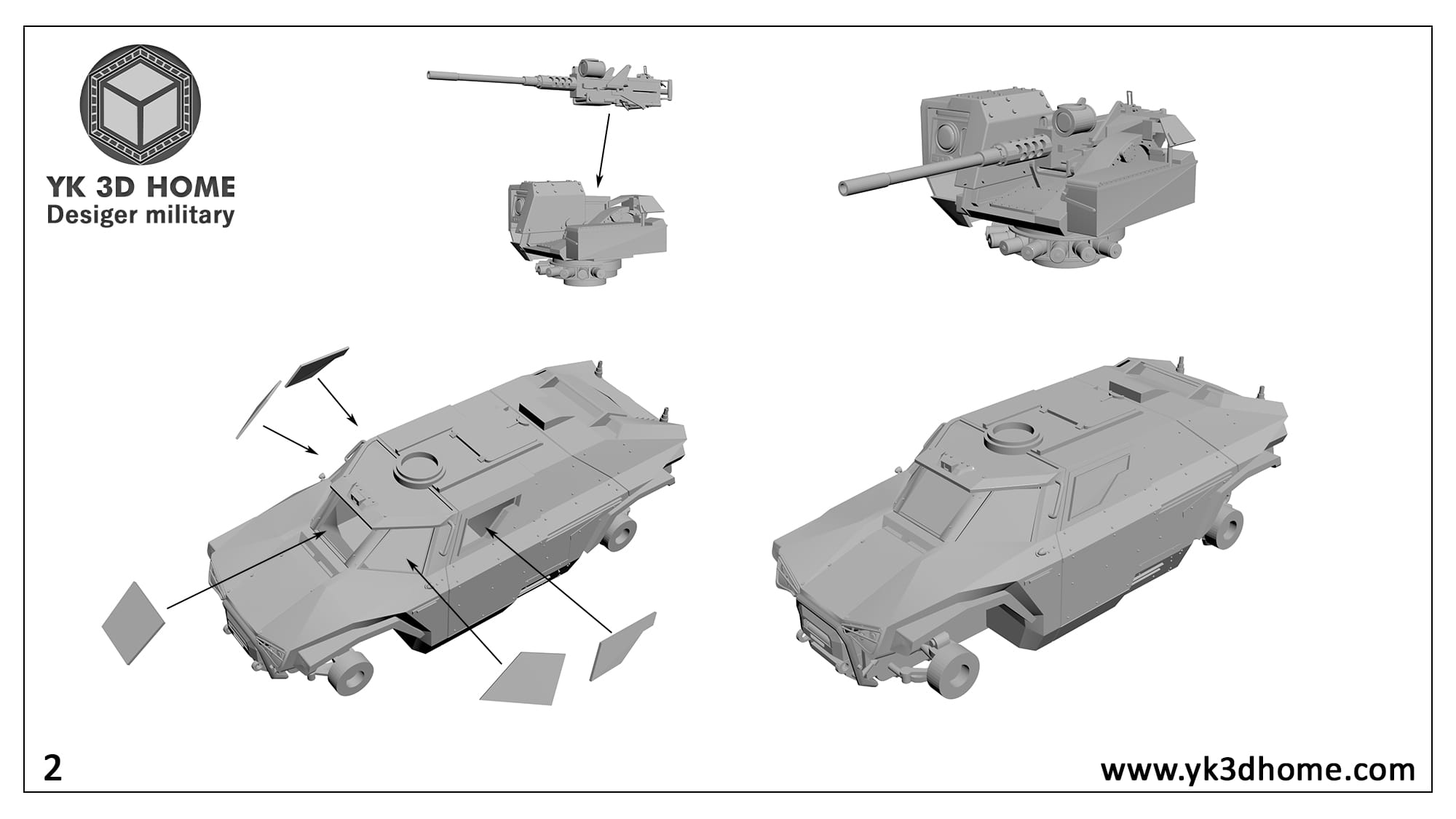 YK 3D HOME
Desiger military

2

www.yk3dhome.com