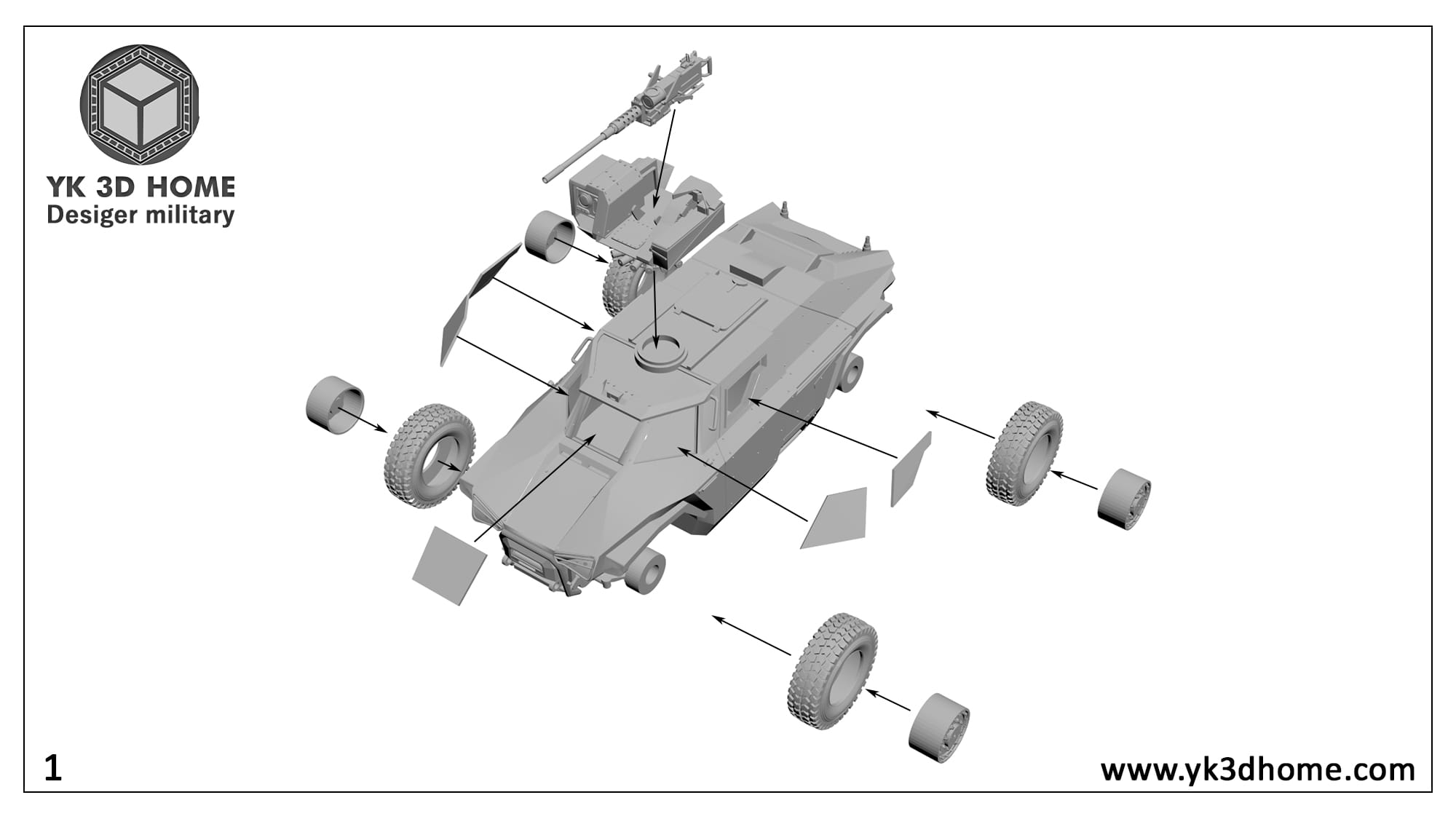 YK 3D HOME
Desiger military

1

www.yk3dhome.com