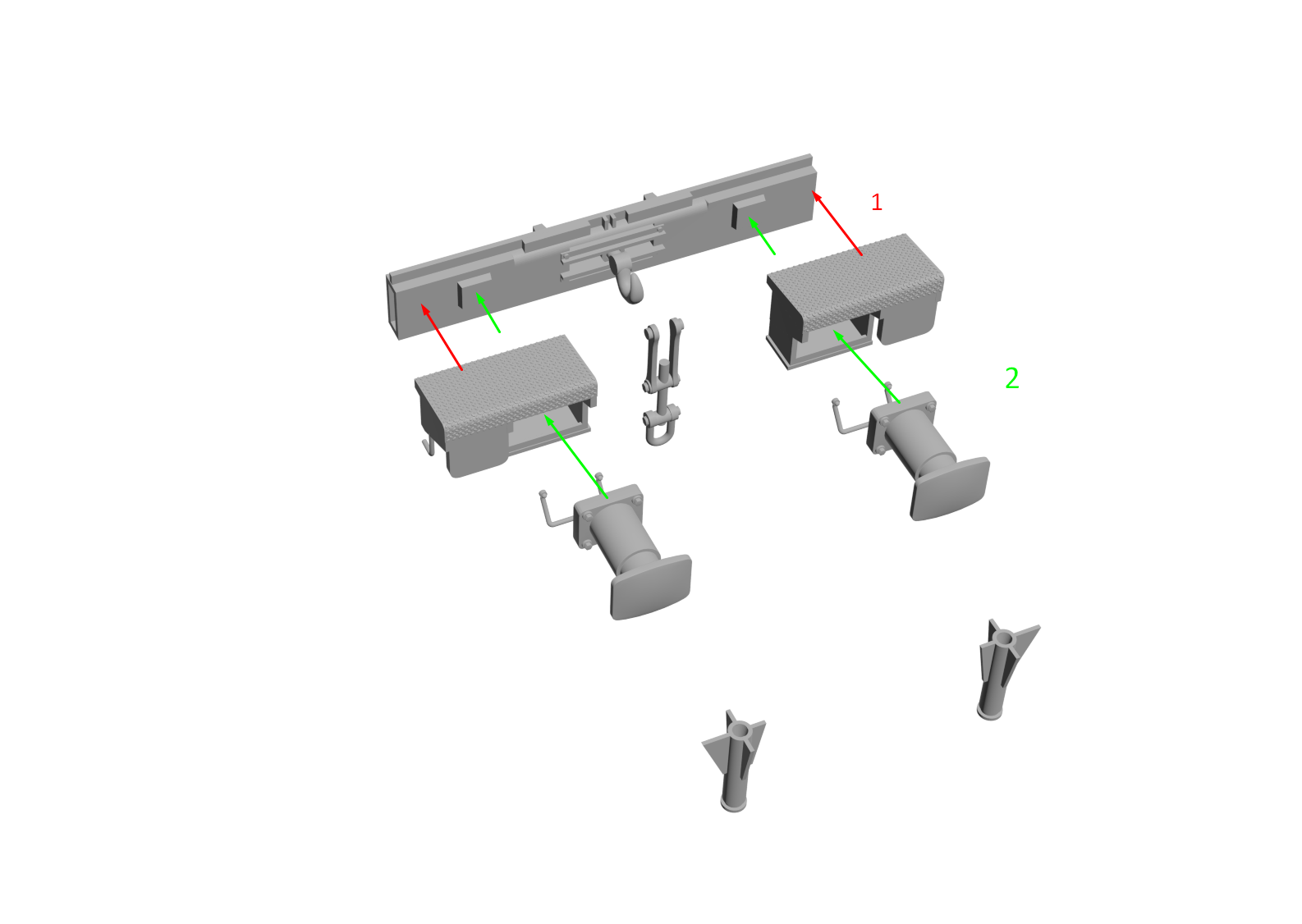 1

2