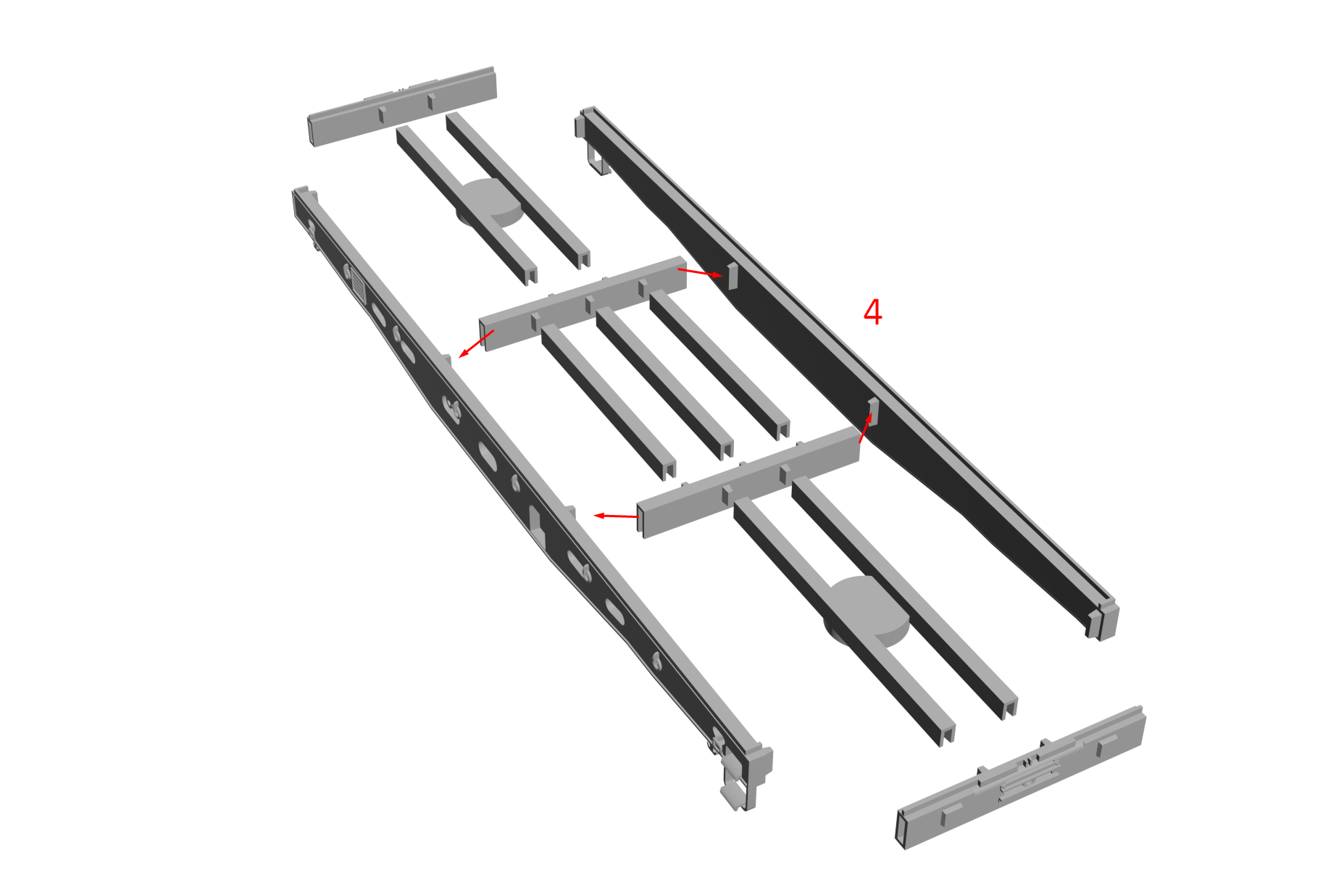 4