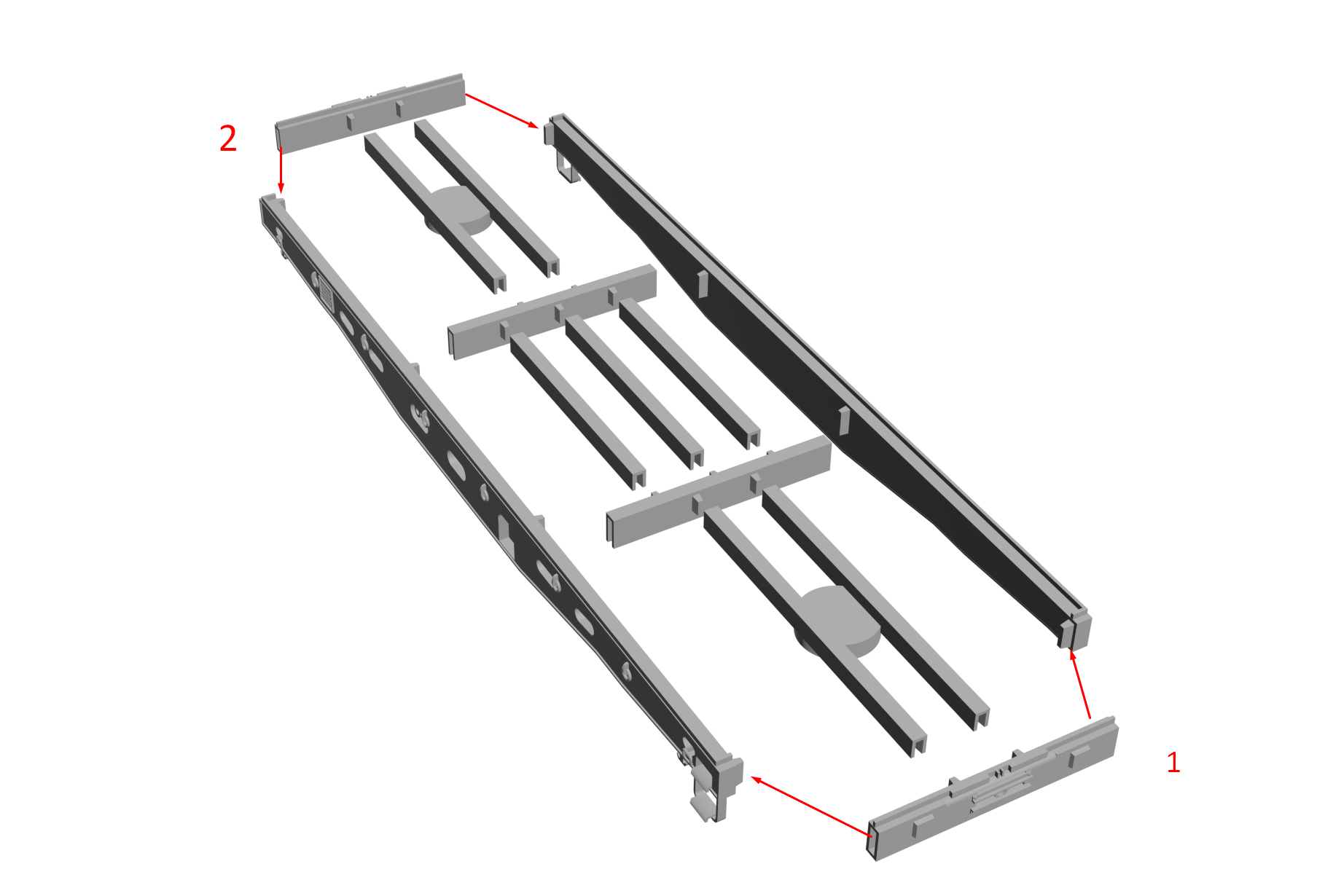 2

1