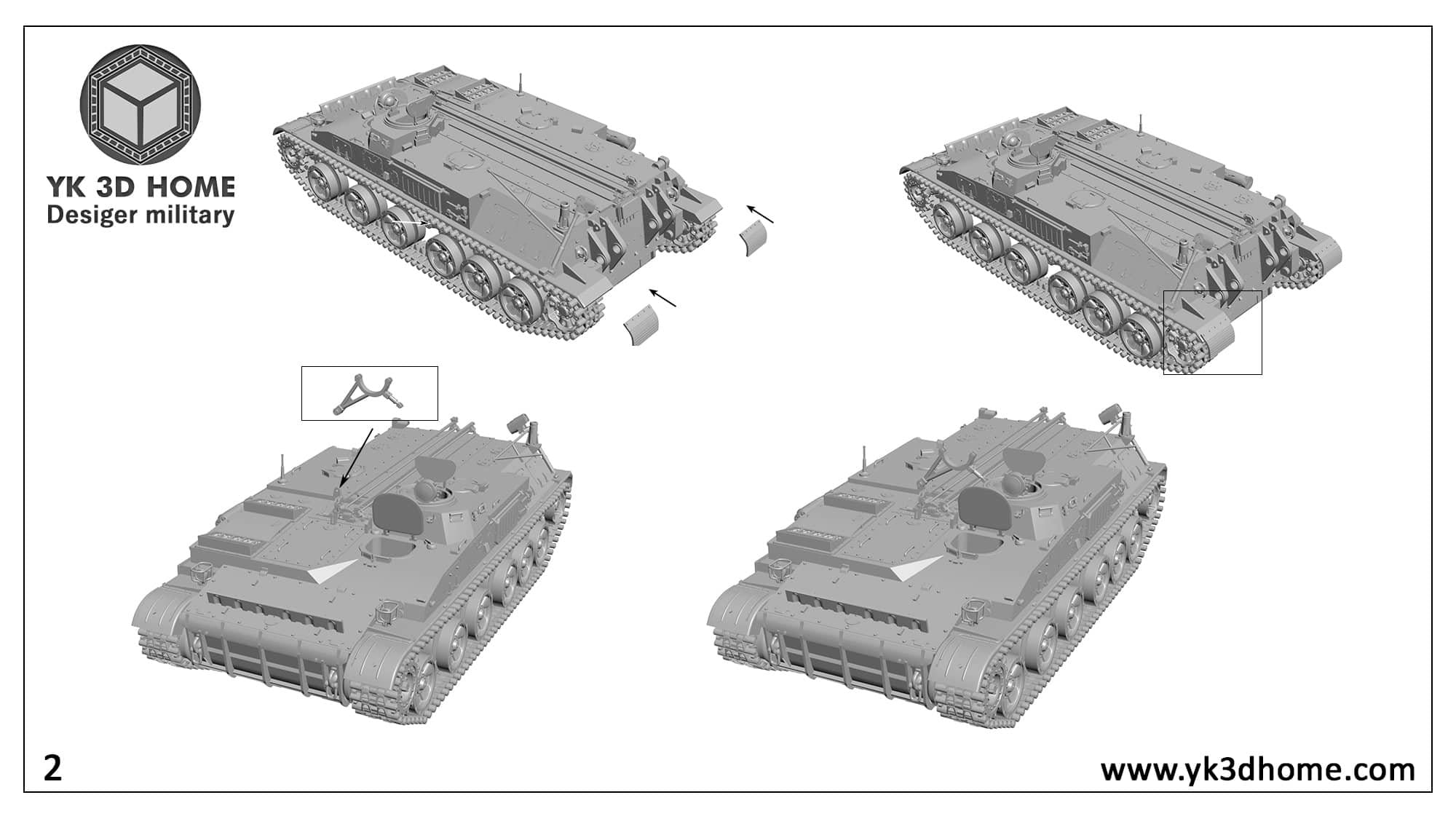 YK 3D HOME
Desiger military

2

www.yk3dhome.com