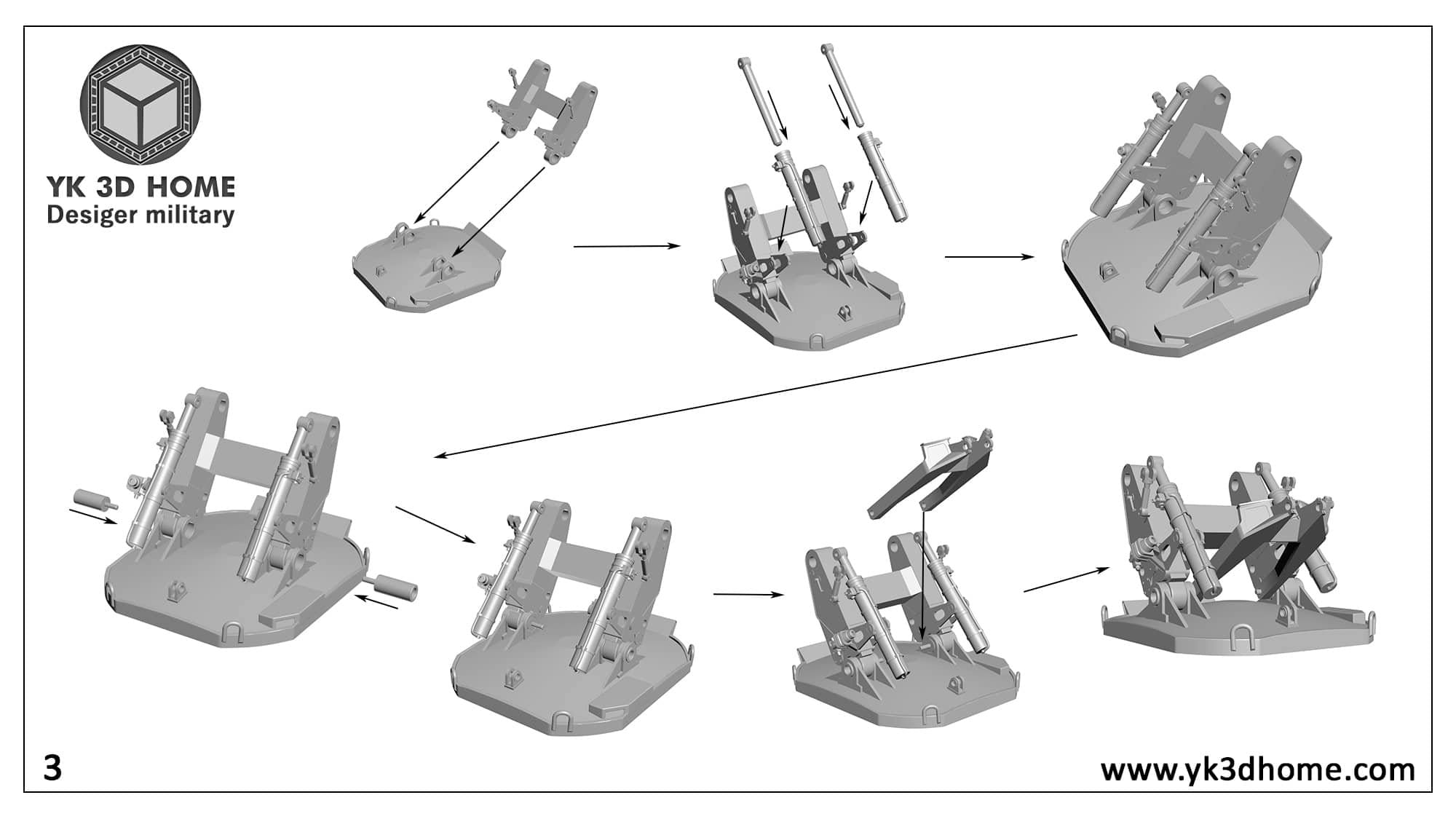 YK 3D HOME
Desiger military

3

www.yk3dhome.com